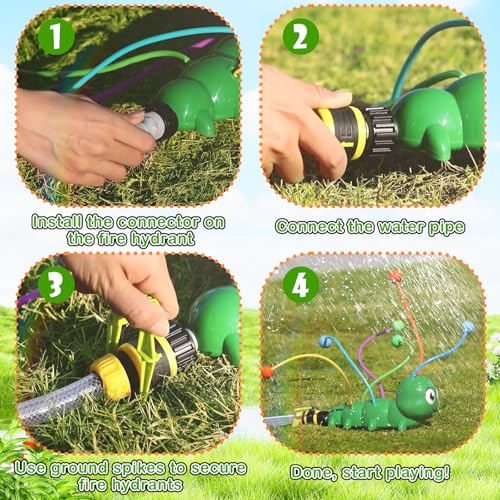 1

Install the connector on the fire hydrant

2

Connect the water pipe

3

Use ground spikes to secure fire hydrants

4

Done, start playing!