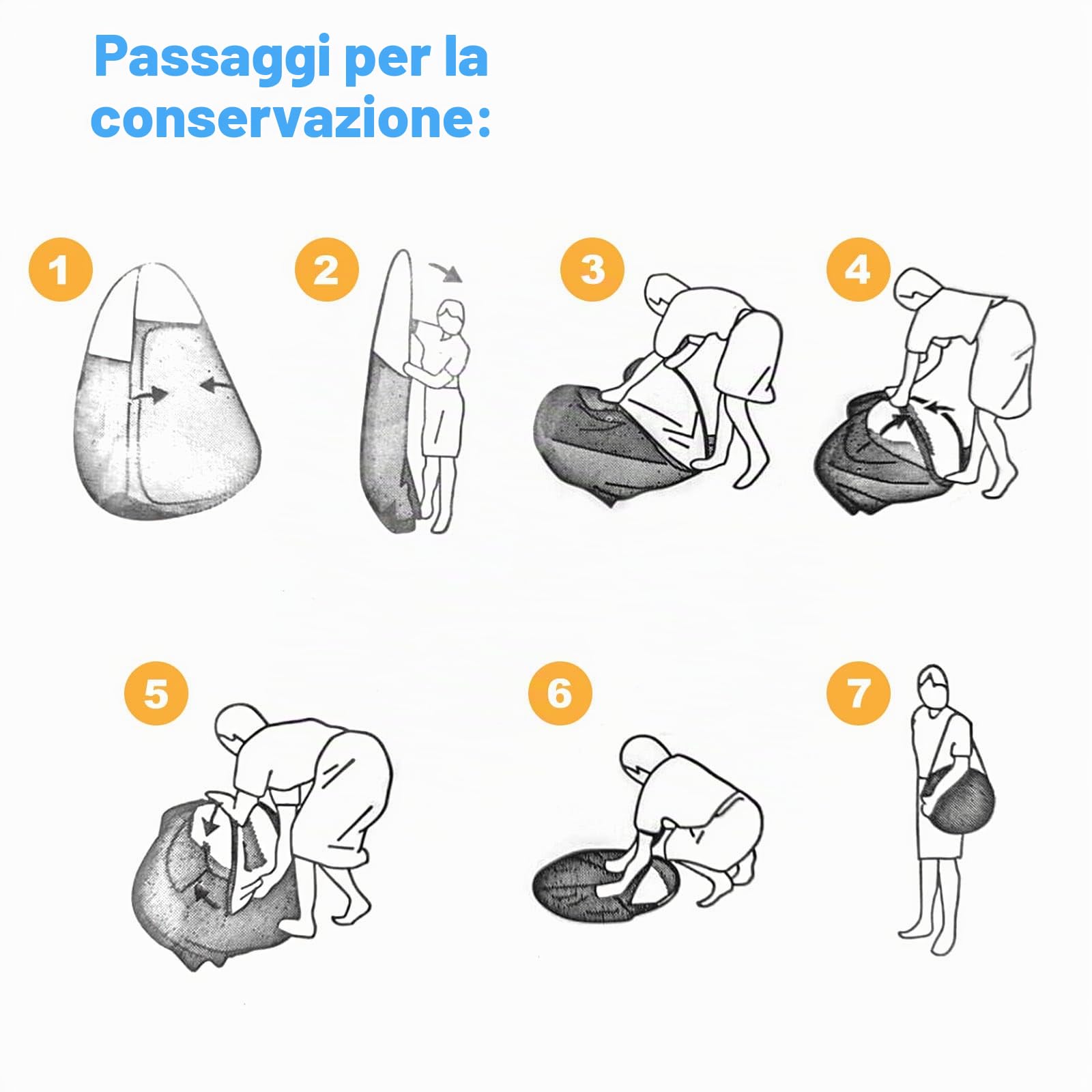 Passaggi per la conservazione:

1

2

3

4

5

6

7