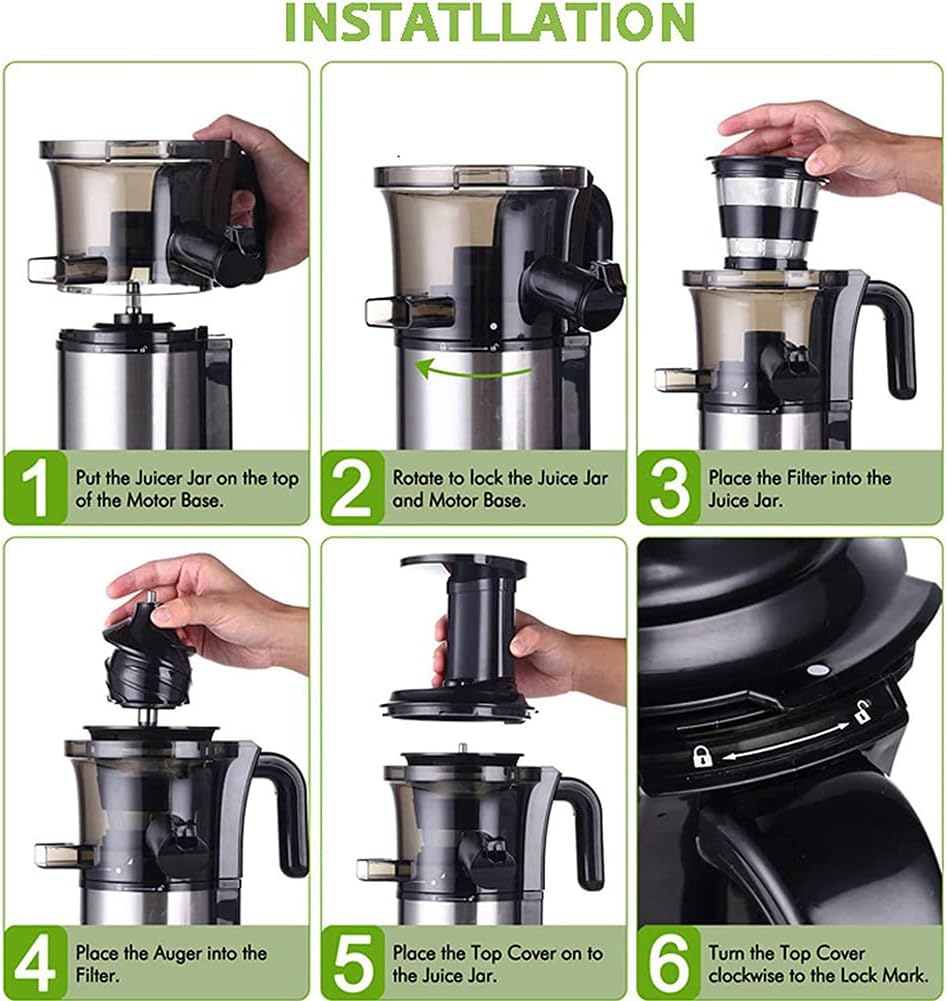 INSTATLLATION

1 Put the Juicer Jar on the top of the Motor Base.

2 Rotate to lock the Juice Jar and Motor Base.

3 Place the Filter into the Juice Jar.

4 Place the Auger into the Filter.

5 Place the Top Cover on to the Juice Jar.

6 Turn the Top Cover clockwise to the Lock Mark.