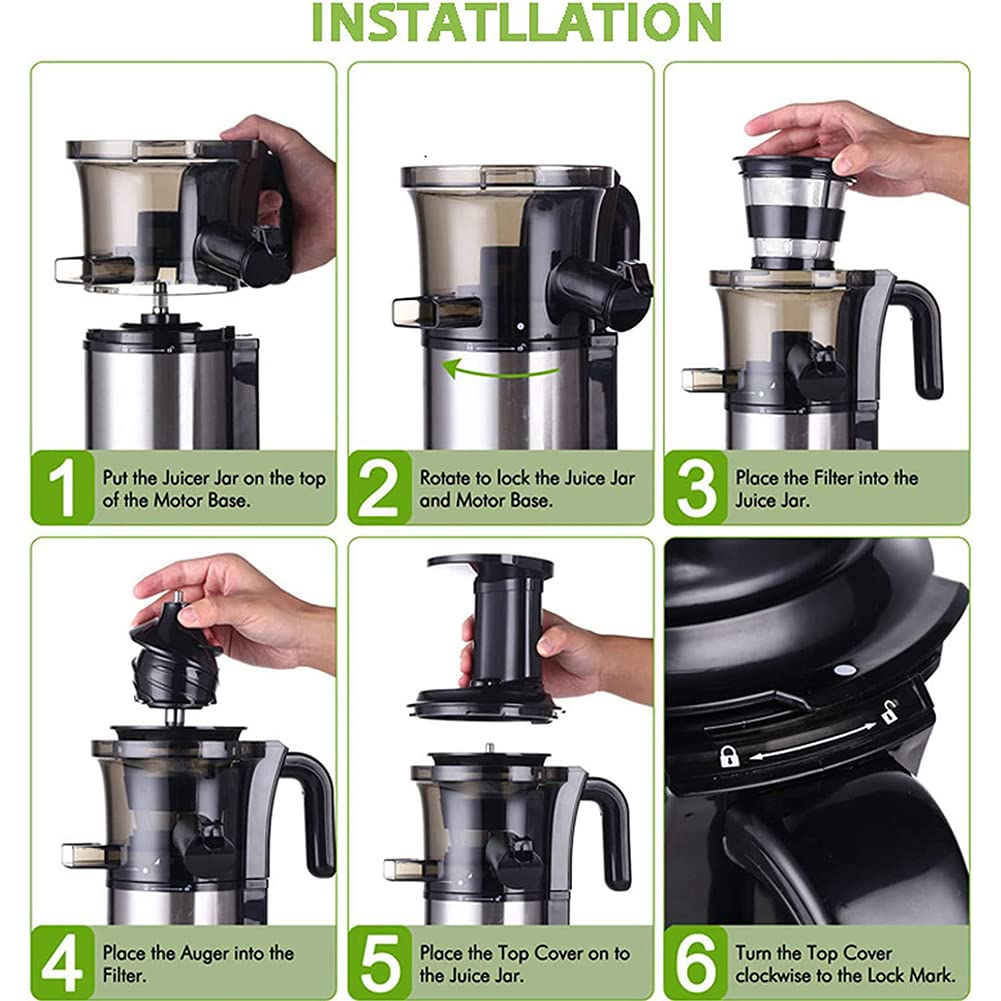 INSTATLLATION

1 Put the Juicer Jar on the top of the Motor Base.

2 Rotate to lock the Juice Jar and Motor Base.

3 Place the Filter into the Juice Jar.

4 Place the Auger into the Filter.

5 Place the Top Cover on to the Juice Jar.

6 Turn the Top Cover clockwise to the Lock Mark.