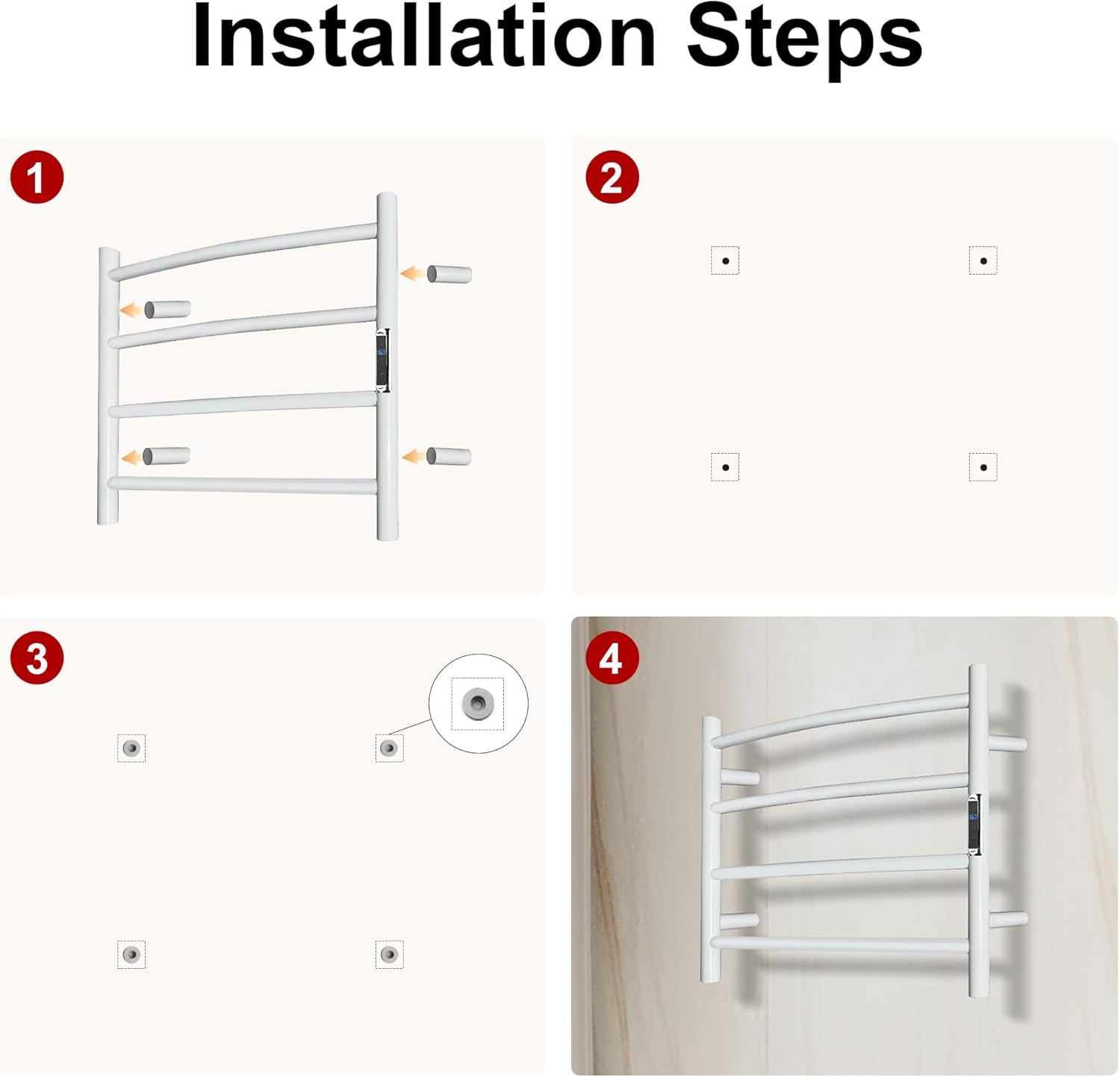 Installation Steps

1

2

3

4