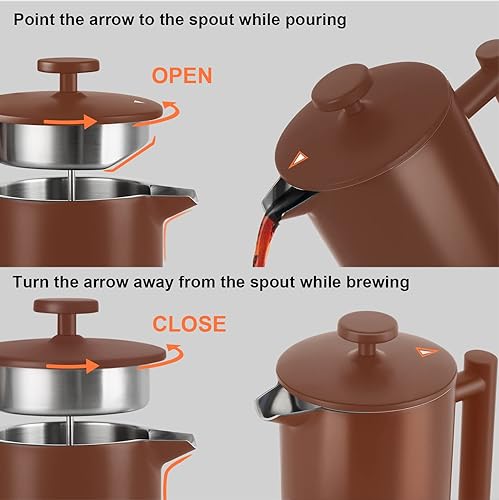 Point the arrow to the spout while pouring

OPEN

Turn the arrow away from the spout while brewing

CLOSE