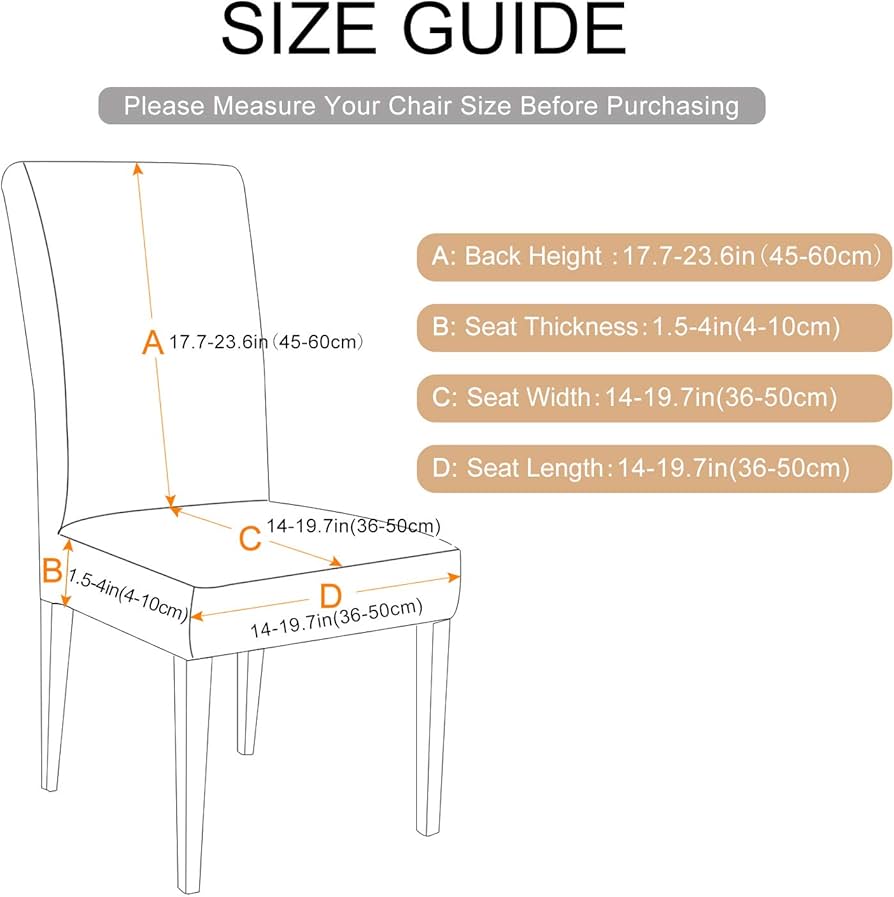 SIZE GUIDE

Please Measure Your Chair Size Before Purchasing

A 17.7-23.6in（45-60cm）

C 14-19.7in(36-50cm)

B 1.5-4in(4-10cm)

D 14-19.7in(36-50cm)

A: Back Height：17.7-23.6in（45-60cm）

B: Seat Thickness：1.5-4in(4-10cm)

C: Seat Width：14-19.7in(36-50cm)

D: Seat Length：14-19.7in(36-50cm)