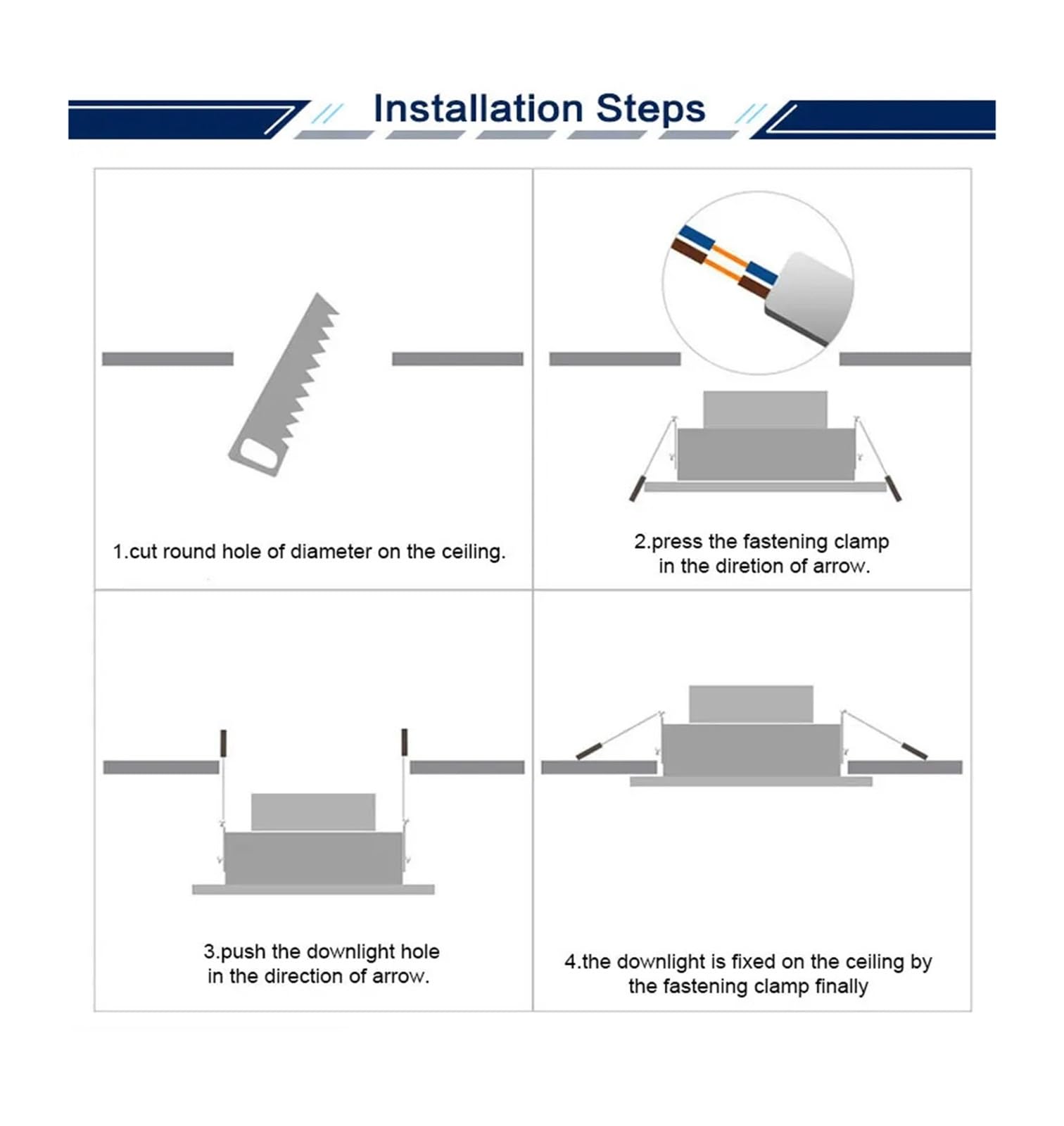 Installation Steps

1.cut round hole of diameter on the ceiling.

2.press the fastening clamp in the diretion of arrow.

3.push the downlight hole in the direction of arrow.

4.the downlight is fixed on the ceiling by the fastening clamp finally