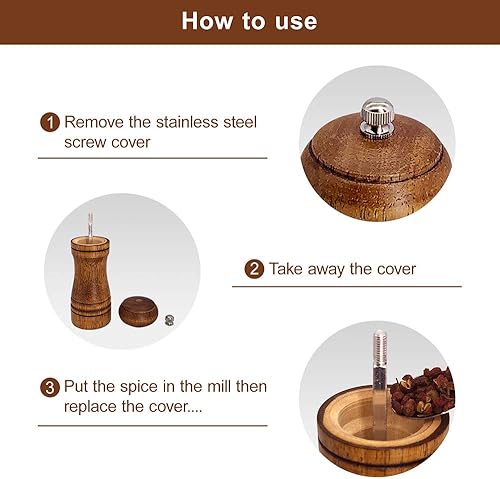 How to use

1 Remove the stainless steel screw cover

2 Take away the cover

3 Put the spice in the mill then replace the cover....