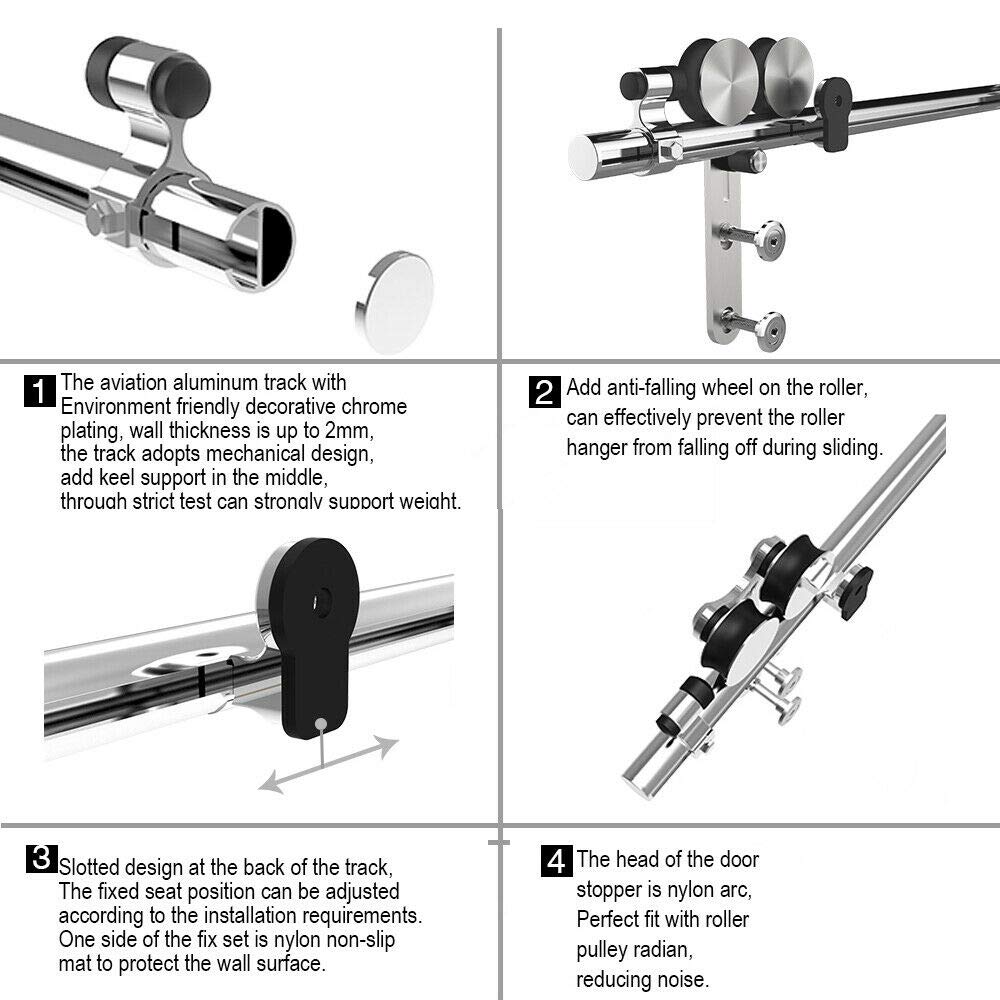 1 The aviation aluminum track with Environment friendly decorative chrome plating, wall thickness is up to 2mm, the track adopts mechanical design, add keel support in the middle, through strict test can strongly support weight.

2 Add anti-falling wheel on the roller, can effectively prevent the roller hanger from falling off during sliding.

3 Slotted design at the back of the track, The fixed seat position can be adjusted according to the installation requirements. One side of the fix set is nylon non-slip mat to protect the wall surface.

4 The head of the door stopper is nylon arc, Perfect fit with roller pulley radian, reducing noise.