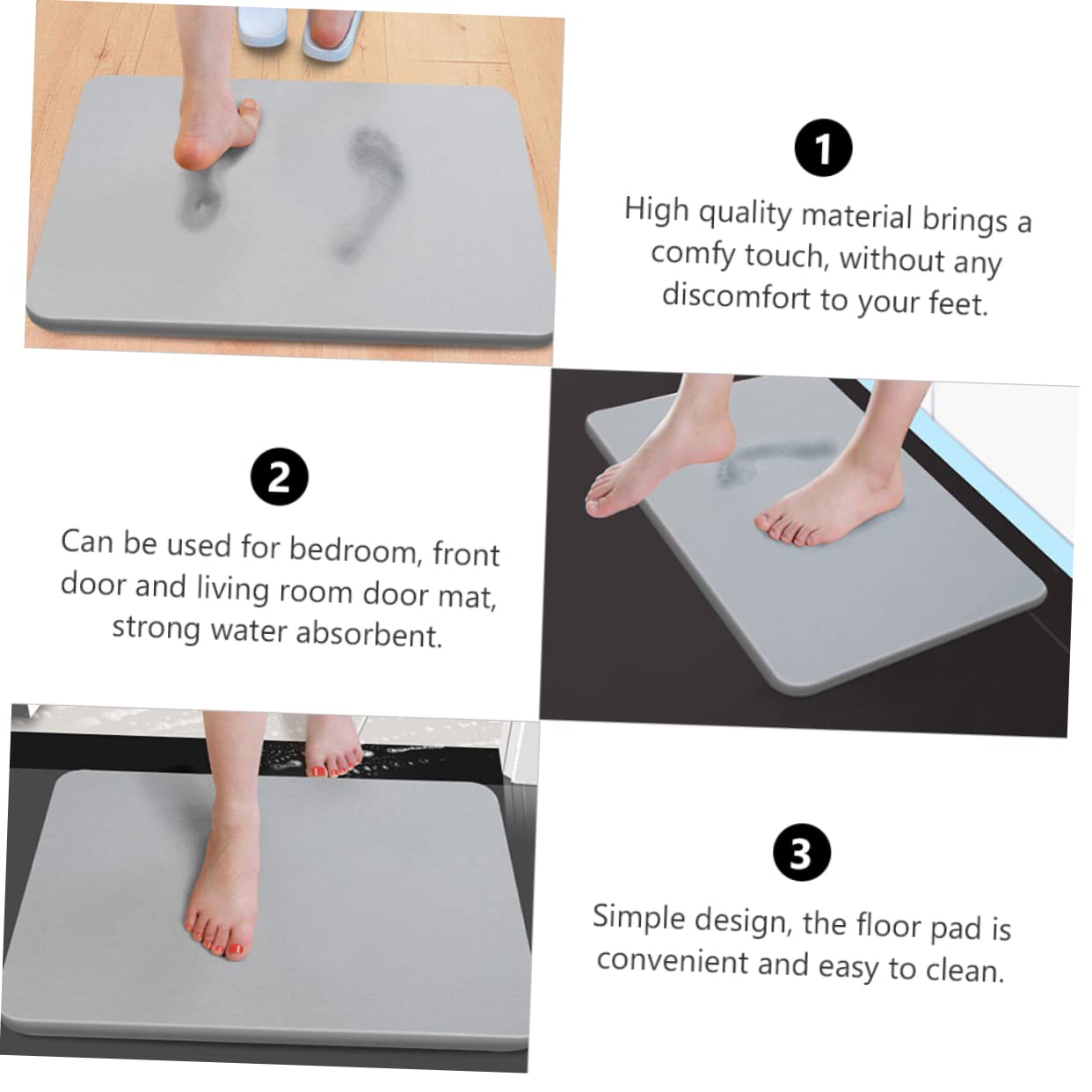 1

High quality material brings a comfy touch, without any discomfort to your feet.

2

Can be used for bedroom, front door and living room door mat, strong water absorbent.

3

Simple design, the floor pad is convenient and easy to clean.