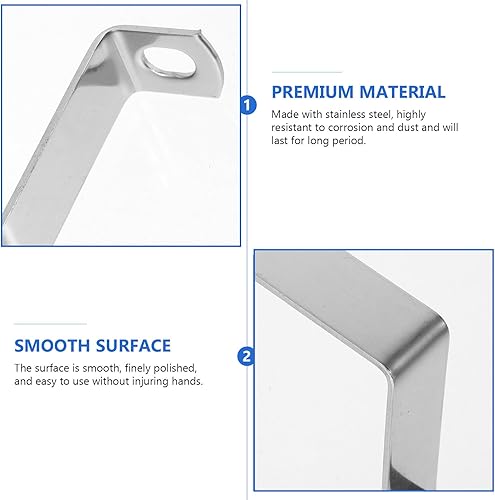 1

PREMIUM MATERIAL

Made with stainless steel, highly resistant to corrosion and dust and will last for long period.

SMOOTH SURFACE

The surface is smooth, finely polished, and easy to use without injuring hands.

2