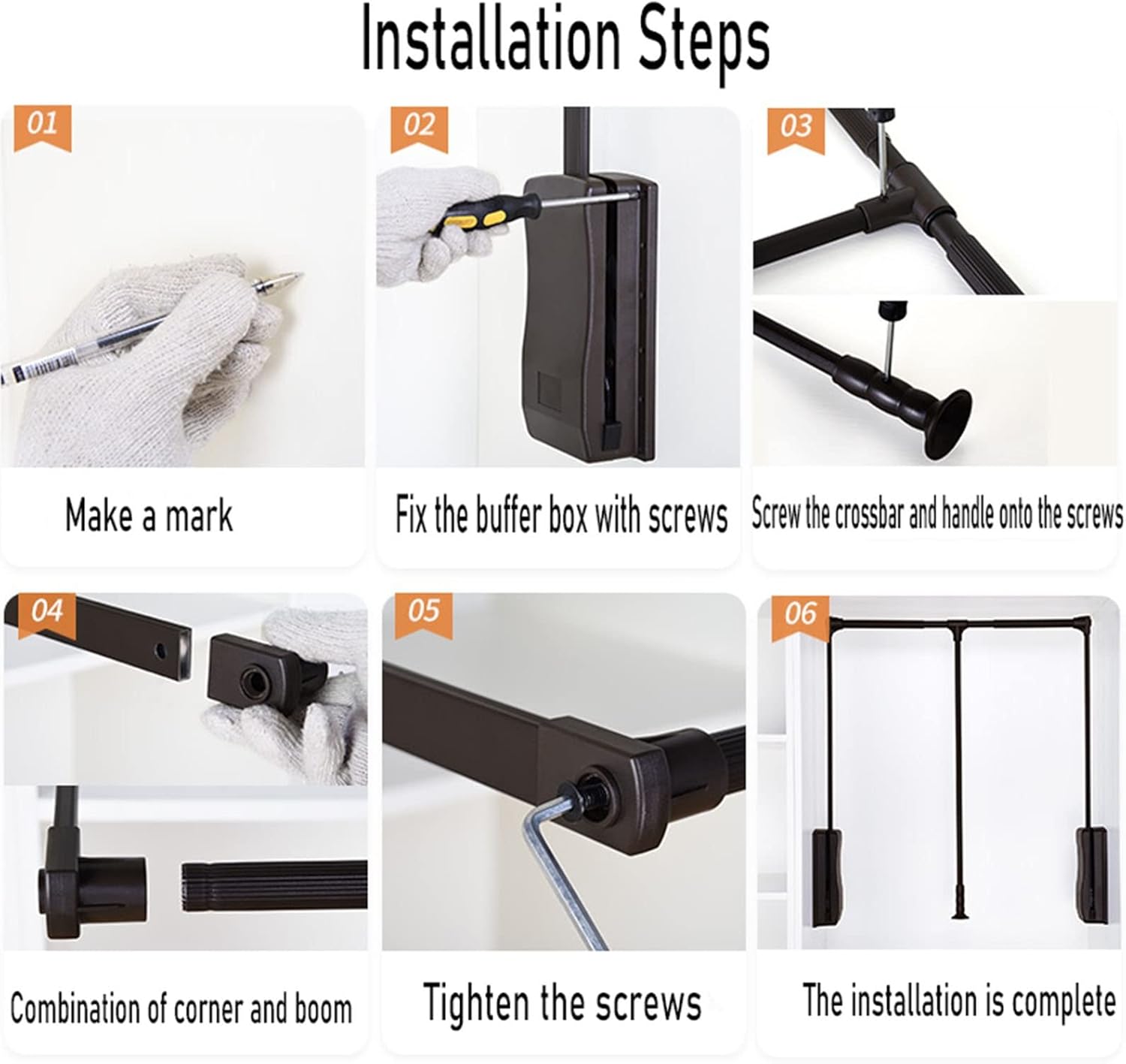 Installation Steps

01

Make a mark

02

Fix the buffer box with screws

03

Screw the crossbar and handle onto the screws

04

Combination of corner and boom

05

Tighten the screws

06

The installation is complete