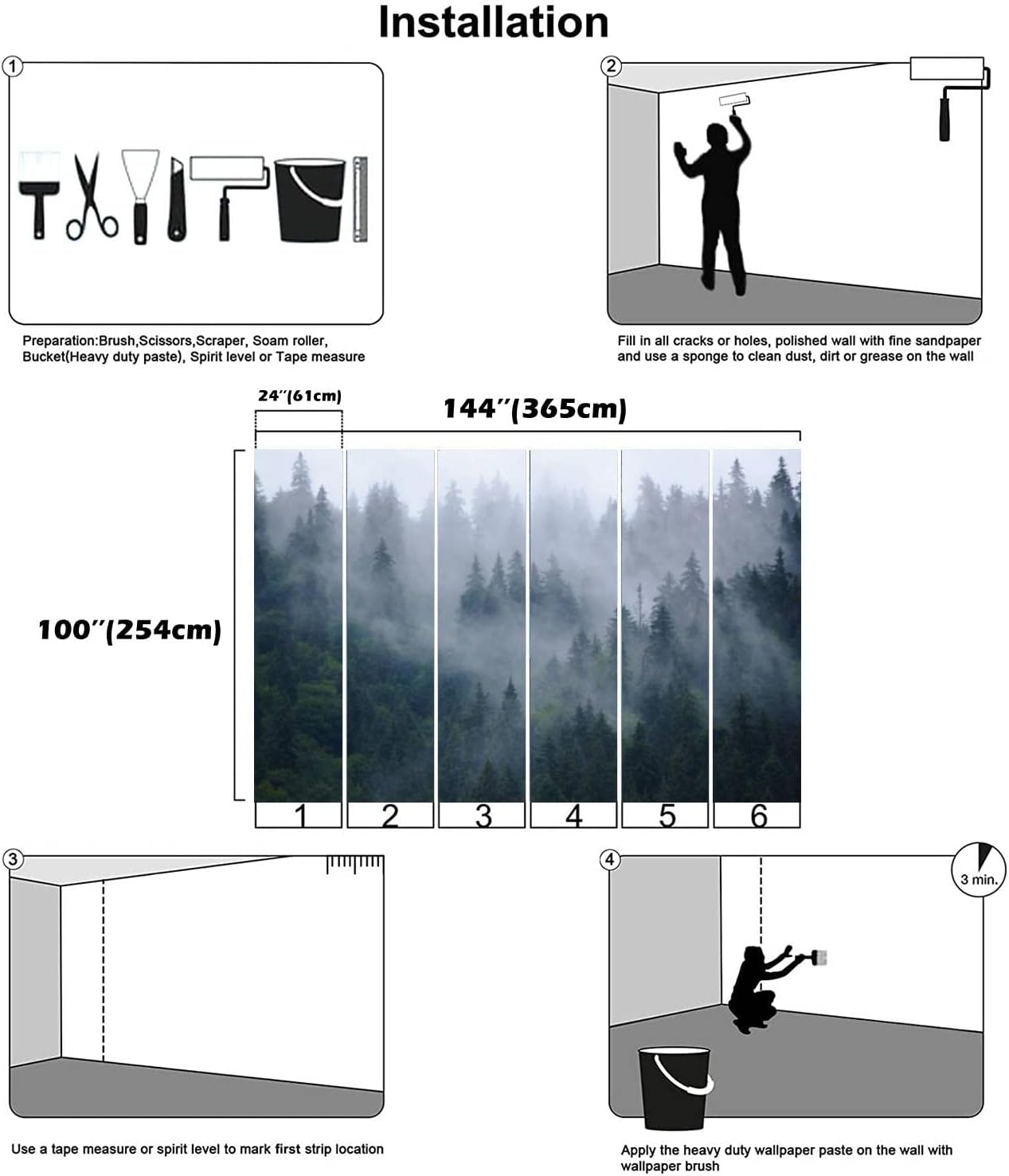 Installation

①

Preparation:Brush,Scissors,Scraper, Soam roller, Bucket(Heavy duty paste), Spirit level or Tape measure

②

Fill in all cracks or holes, polished wall with fine sandpaper and use a sponge to clean dust, dirt or grease on the wall

24″(61cm)

144″(365cm)

100″(254cm)

1 2 3 4 5 6

③

Use a tape measure or spirit level to mark first strip location

④

3 min.

Apply the heavy duty wallpaper paste on the wall with wallpaper brush