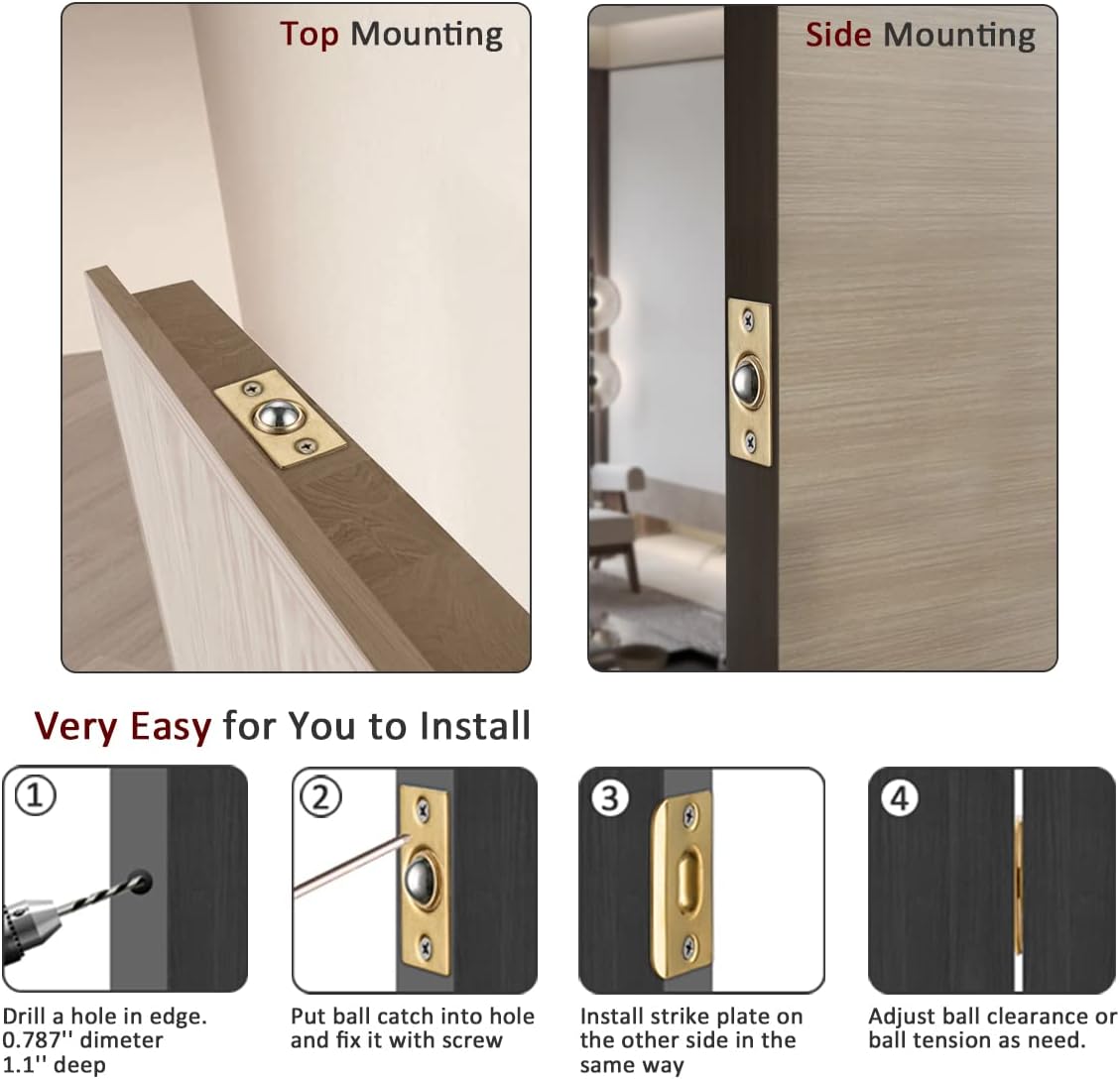 Top Mounting

Side Mounting

Very Easy for You to Install

①

Drill a hole in edge. 0.787'' dimeter 1.1'' deep

②

Put ball catch into hole and fix it with screw

③

Install strike plate on the other side in the same way

④

Adjust ball clearance or ball tension as need.