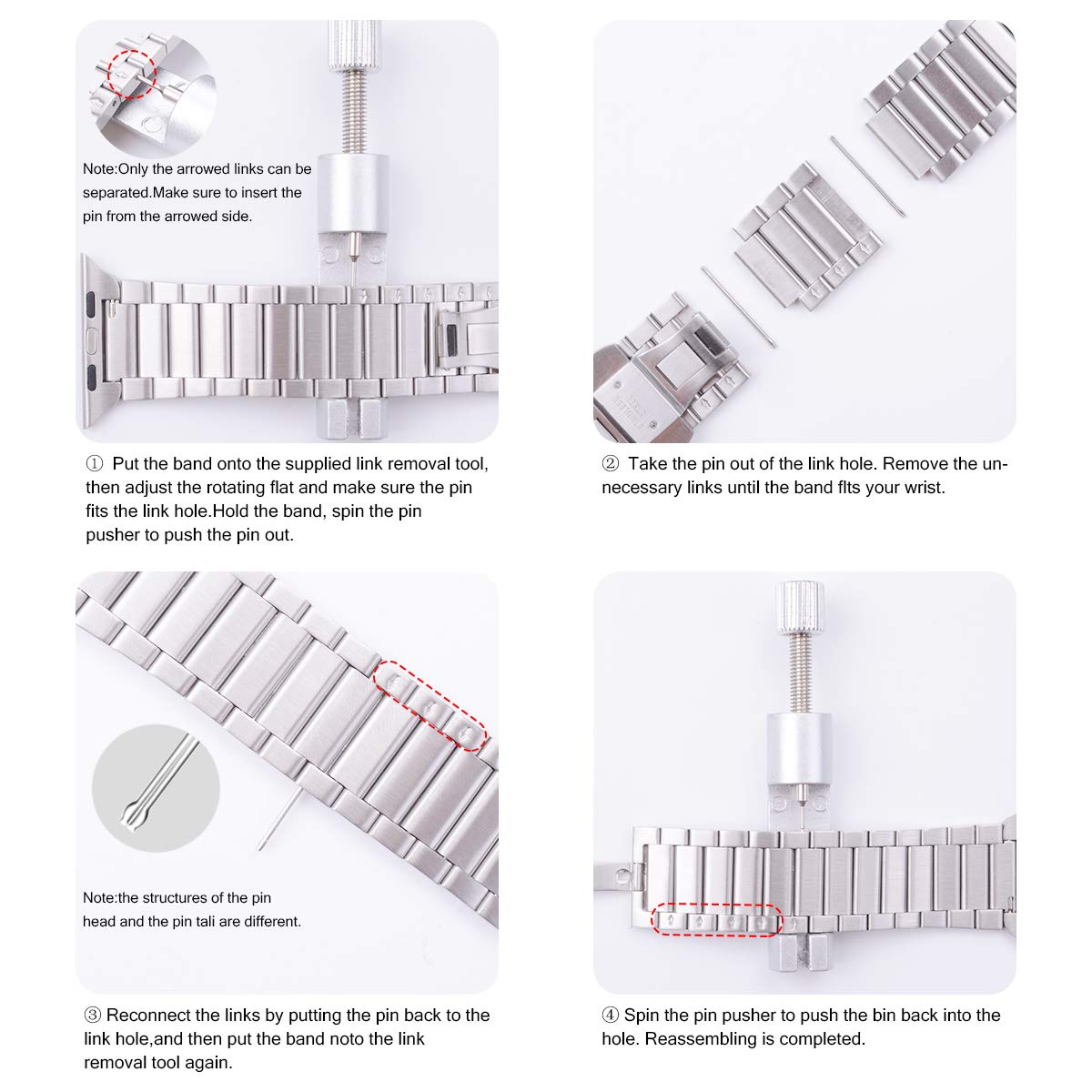 Note:Only the arrowed links can be separated.Make sure to insert the pin from the arrowed side.

① Put the band onto the supplied link removal tool, then adjust the rotating flat and make sure the pin fits the link hole.Hold the band, spin the pin pusher to push the pin out.

② Take the pin out of the link hole. Remove the unnecessary links until the band flts your wrist.

Note:the structures of the pin head and the pin tali are different.

③ Reconnect the links by putting the pin back to the link hole,and then put the band noto the link removal tool again.

④ Spin the pin pusher to push the bin back into the hole. Reassembling is completed.