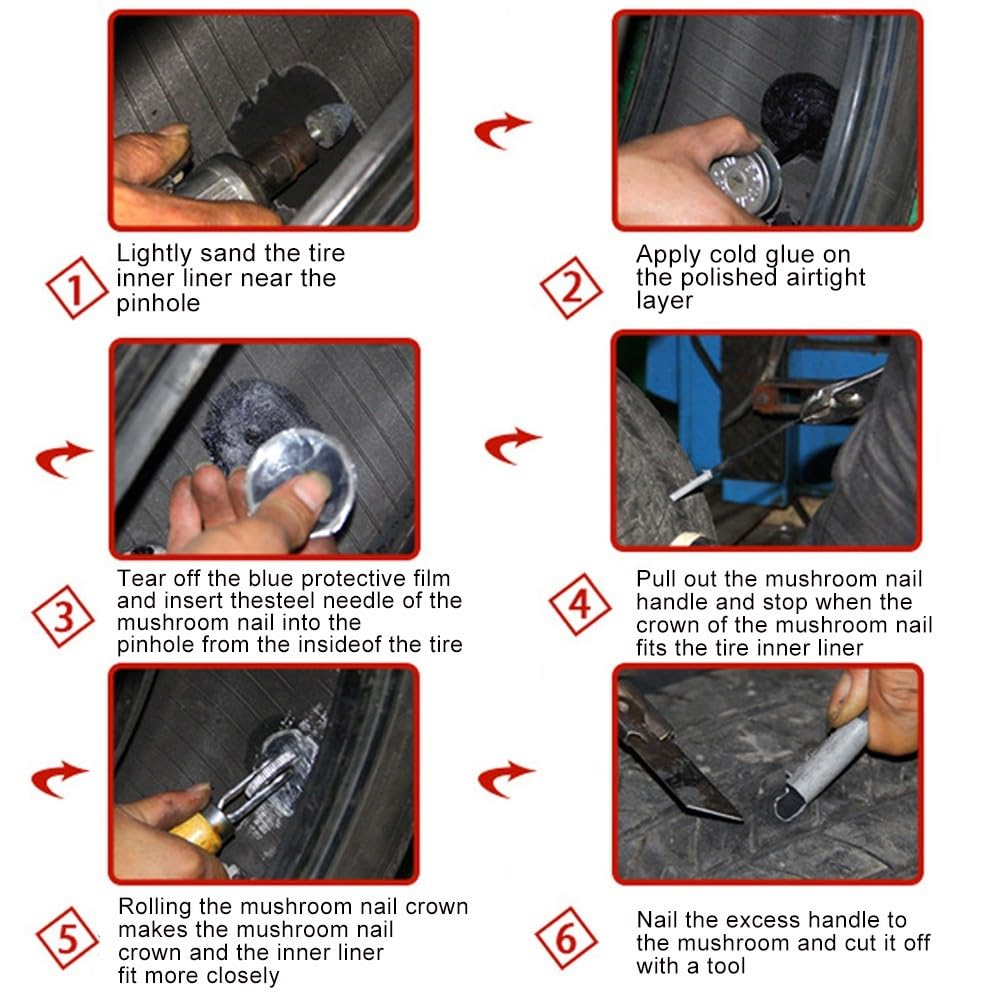 1

Lightly sand the tire inner liner near the pinhole

2

Apply cold glue on the polished airtight layer

3

Tear off the blue protective film and insert thesteel needle of the mushroom nail into the pinhole from the insideof the tire

4

Pull out the mushroom nail handle and stop when the crown of the mushroom nail fits the tire inner liner

5

Rolling the mushroom nail crown makes the mushroom nail crown and the inner liner fit more closely

6

Nail the excess handle to the mushroom and cut it off with a tool