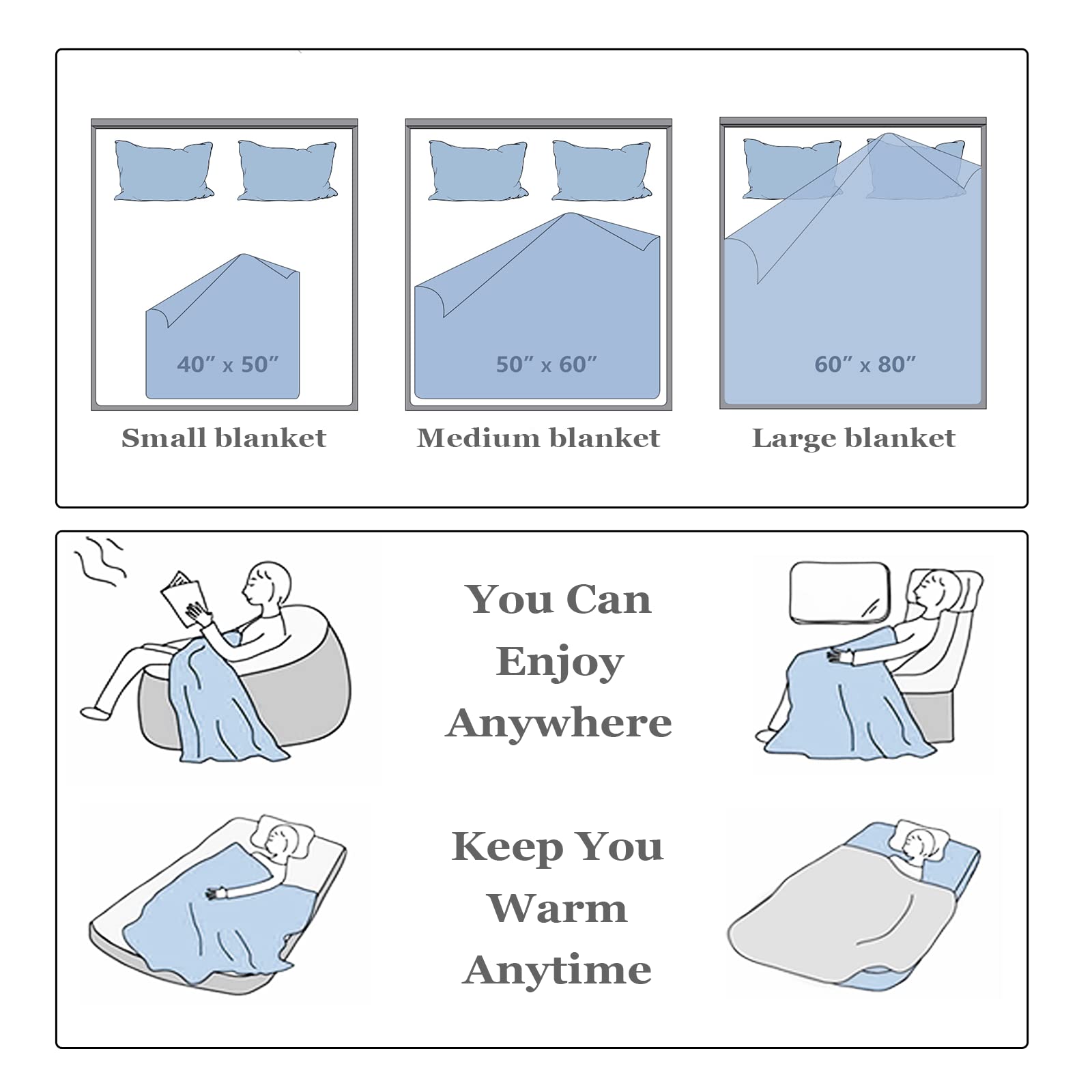 40″ x 50″

Small blanket

50″ x 60″

Medium blanket

60″ x 80″

Large blanket

You Can Enjoy Anywhere

Keep You Warm Anytime