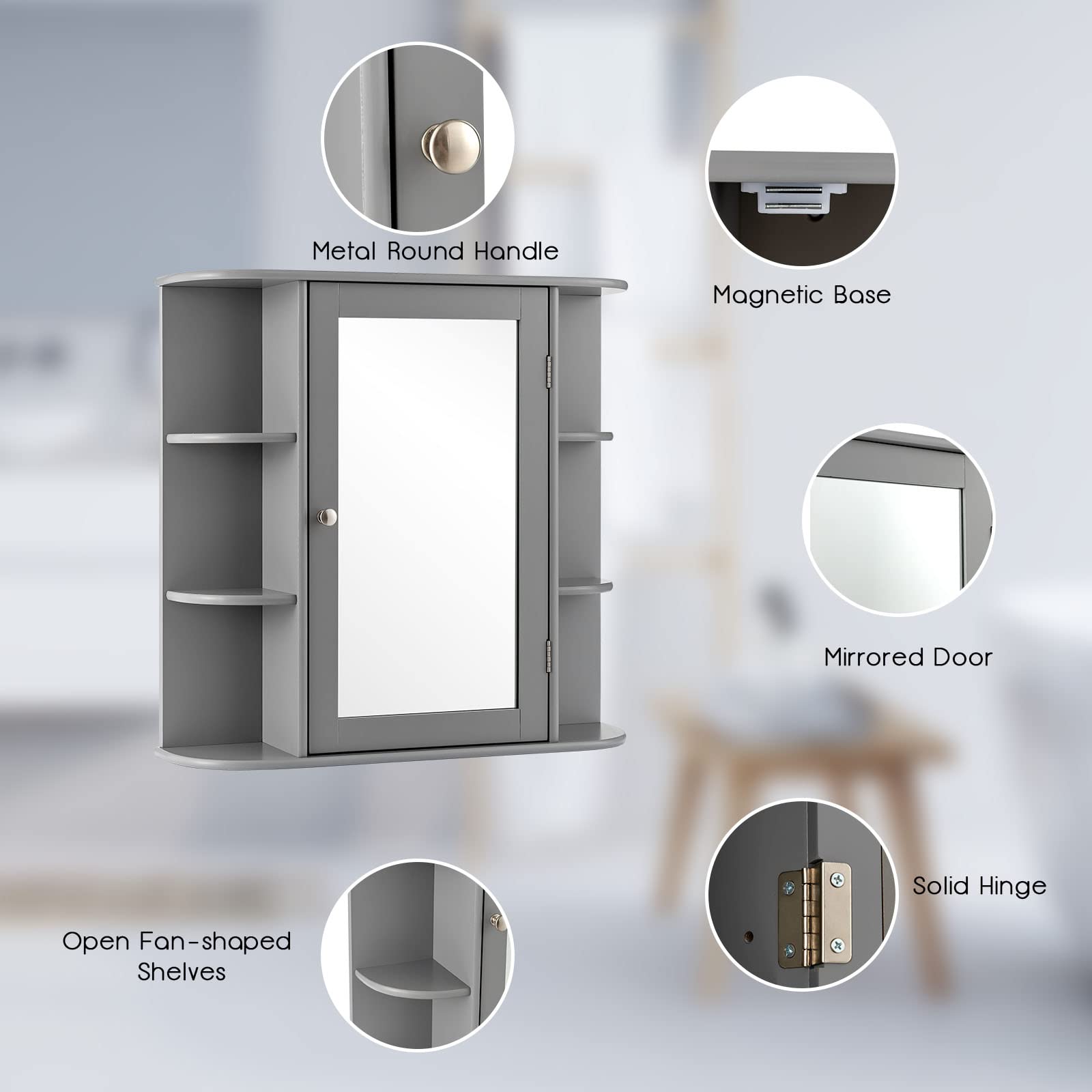 Metal Round Handle

Magnetic Base

Mirrored Door

Solid Hinge

Open Fan-shaped Shelves