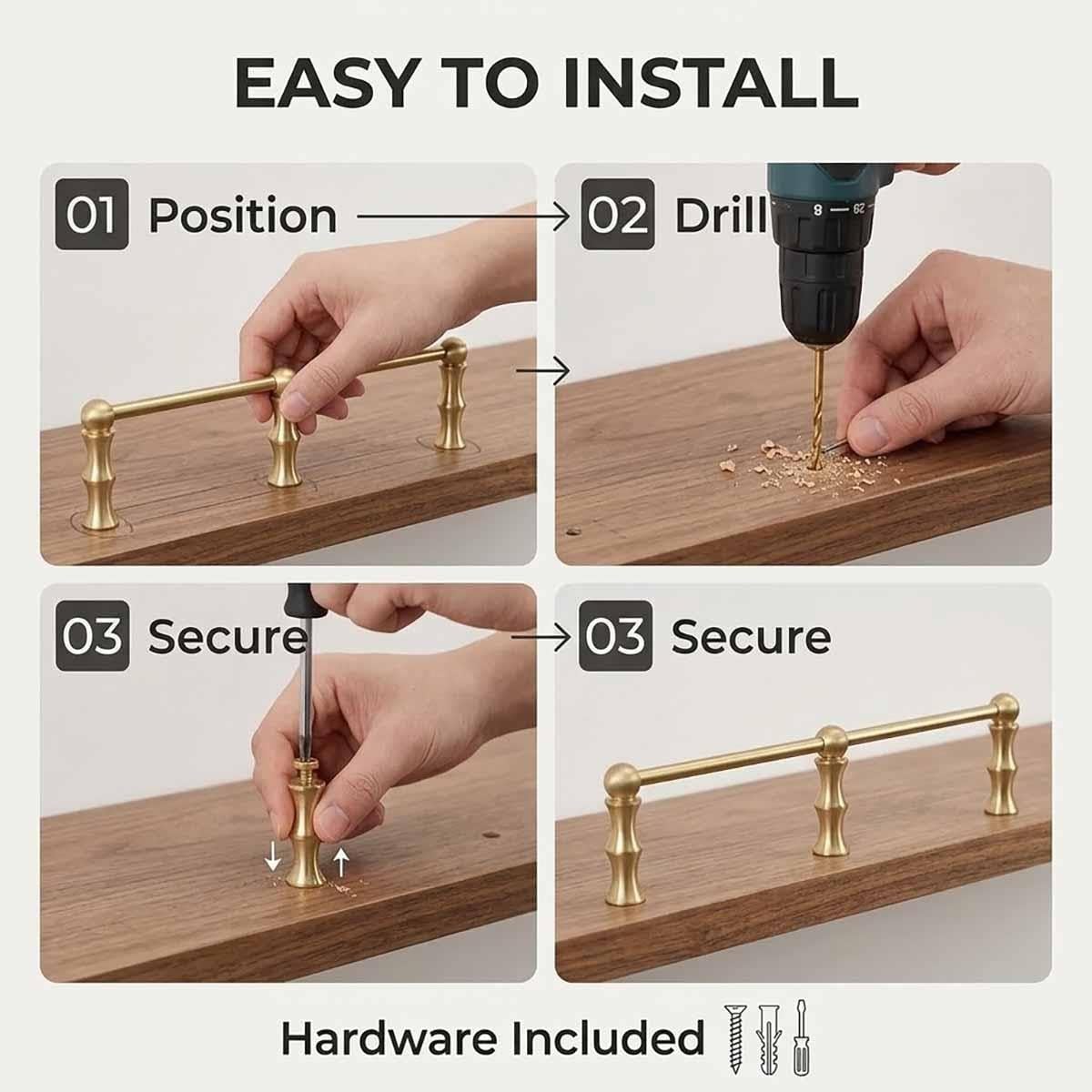 EASY TO INSTALL

01 Position

02 Drill

8 — 29

03 Secure

03 Secure

Hardware Included