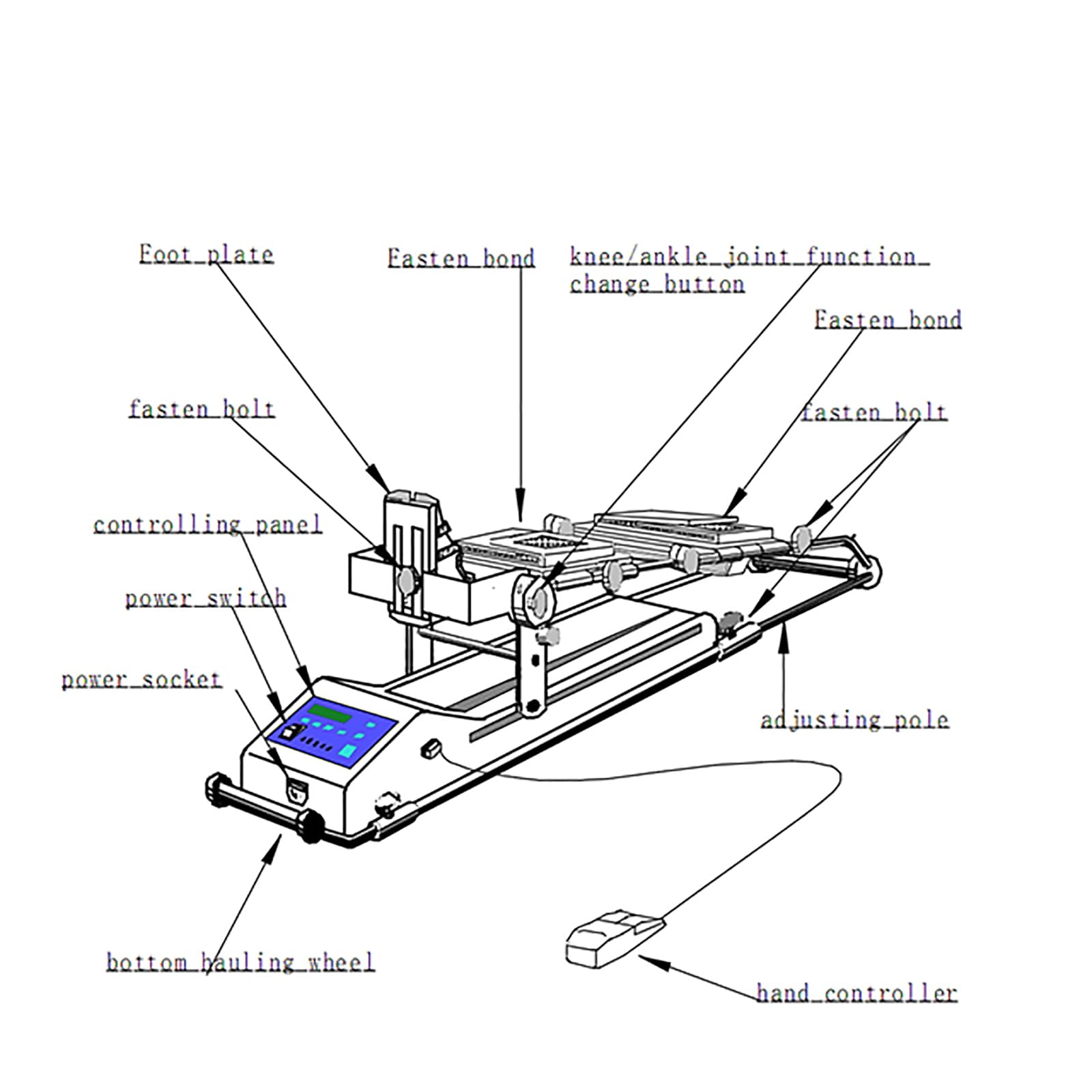 Foot plate

Fasten bond

knee/ankle joint function change button

Fasten bond

fasten bolt

fasten bolt

controlling panel

power switch

power socket

adjusting pole

bottom hauling wheel

hand controller