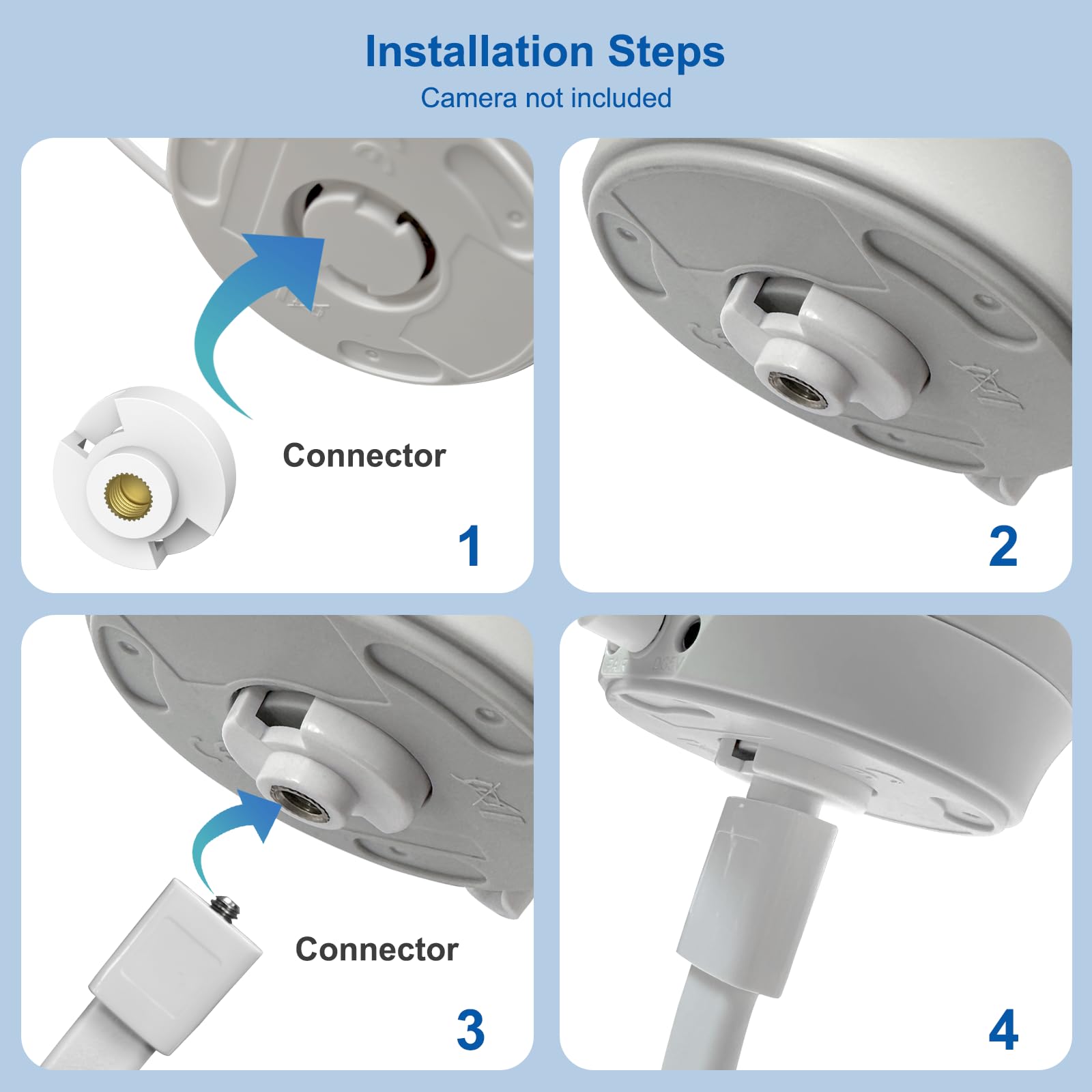 Installation Steps
Camera not included

Connector

1

2

Connector

3

4