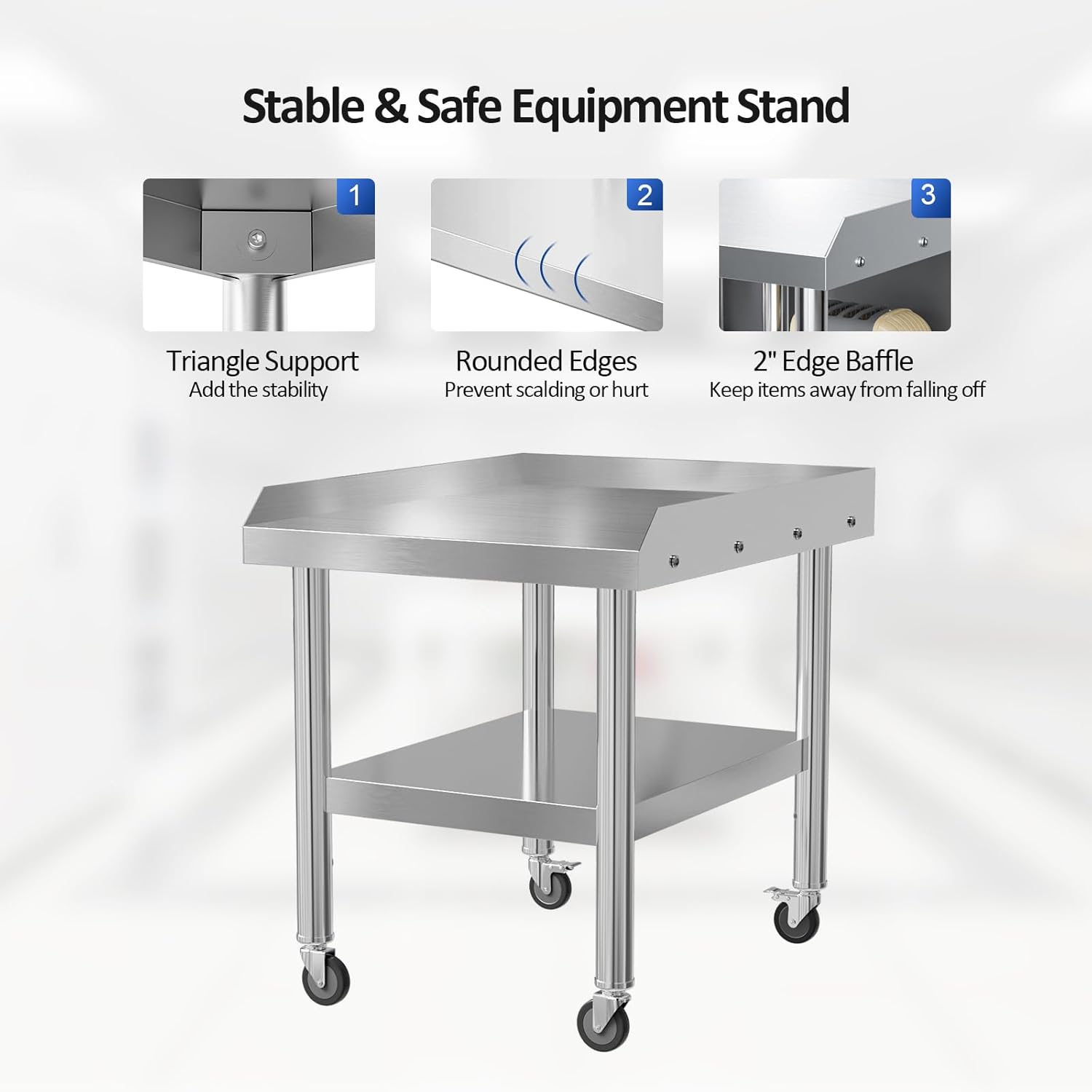 Stable & Safe Equipment Stand

1

Triangle Support
Add the stability

2

Rounded Edges
Prevent scalding or hurt

3

2" Edge Baffle
Keep items away from falling off