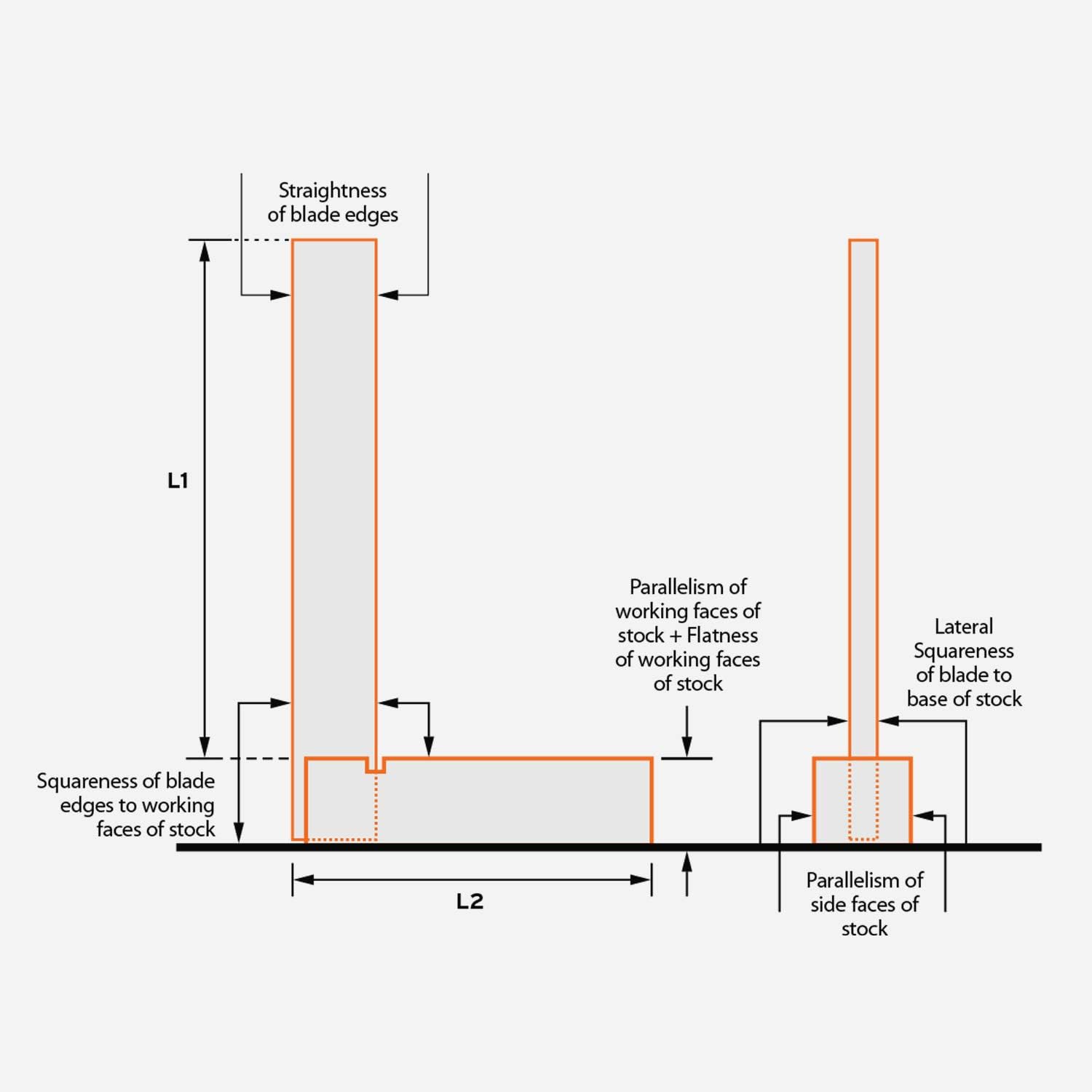 Straightness of blade edges

L1

Parallelism of working faces of stock + Flatness of working faces of stock

Lateral Squareness of blade to base of stock

Squareness of blade edges to working faces of stock

L2

Parallelism of side faces of stock