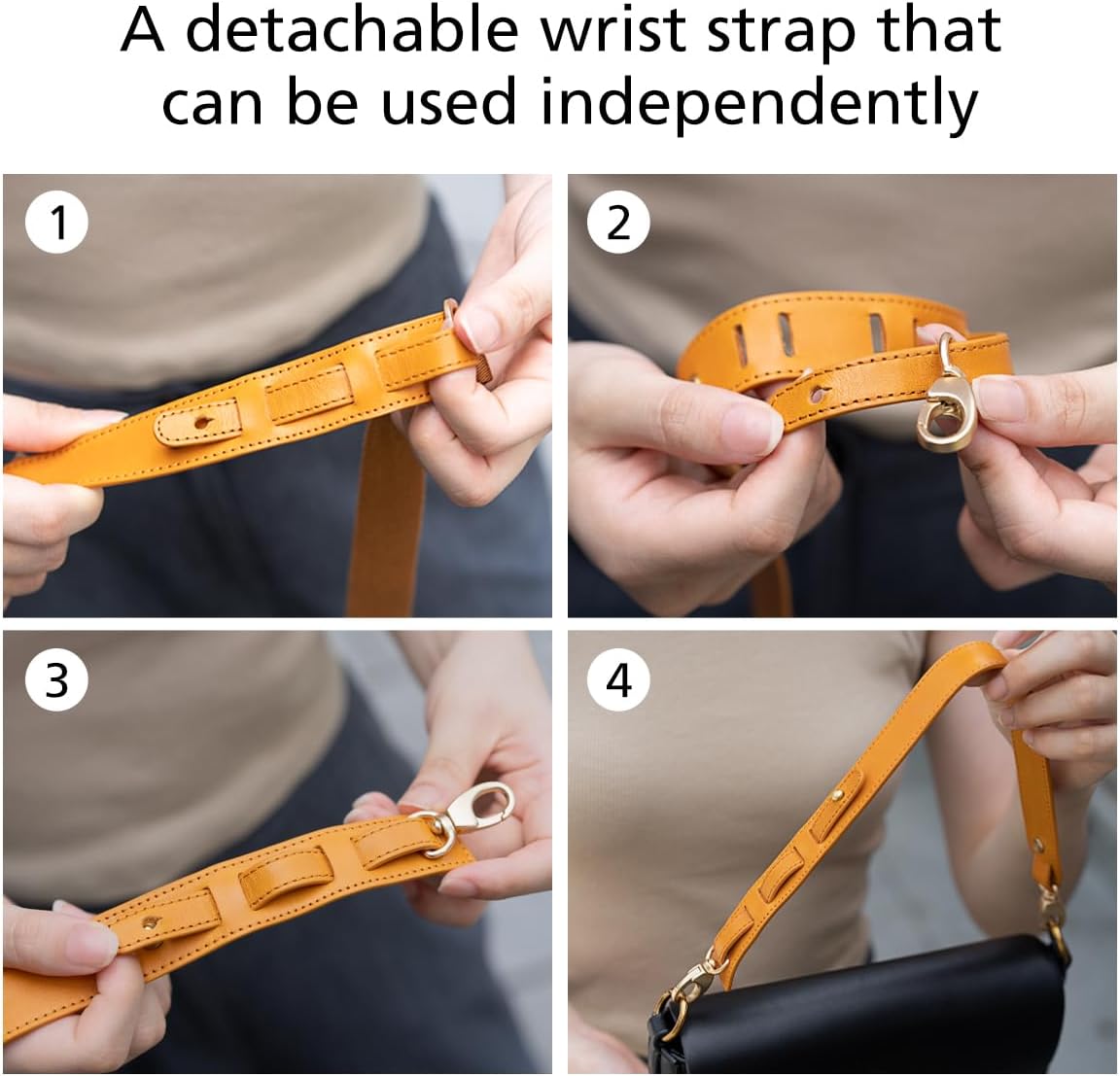 A detachable wrist strap that can be used independently

1

2

3

4