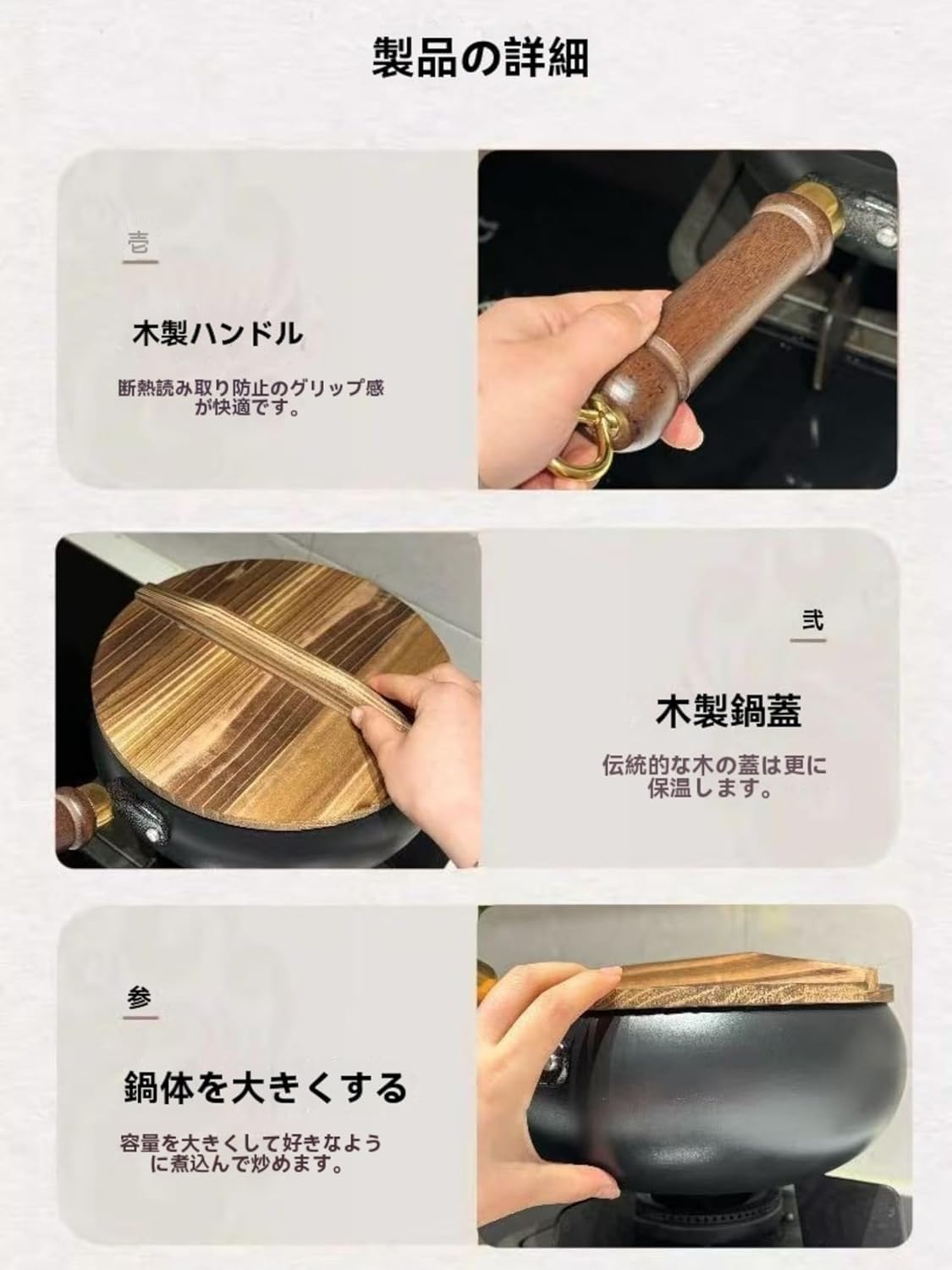 製品の詳細

壱

木製ハンドル

断熱読み取り防止のグリップ感が快適です。

弐

木製鍋蓋

伝統的な木の蓋は更に保温します。

参

鍋体を大きくする

容量を大きくして好きなように煮込んで炒めます。