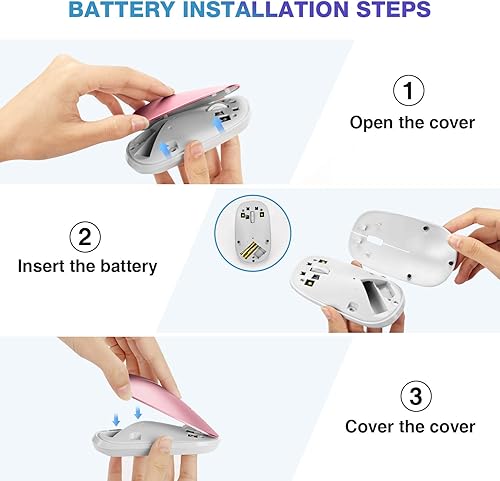 BATTERY INSTALLATION STEPS

1
Open the cover

2
Insert the battery

3
Cover the cover