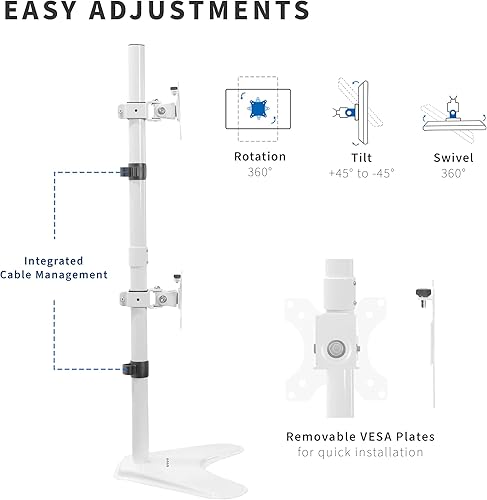 EASY ADJUSTMENTS

Rotation
360°

Tilt
+45° to -45°

Swivel
360°

Integrated
Cable Management

Removable VESA Plates
for quick installation