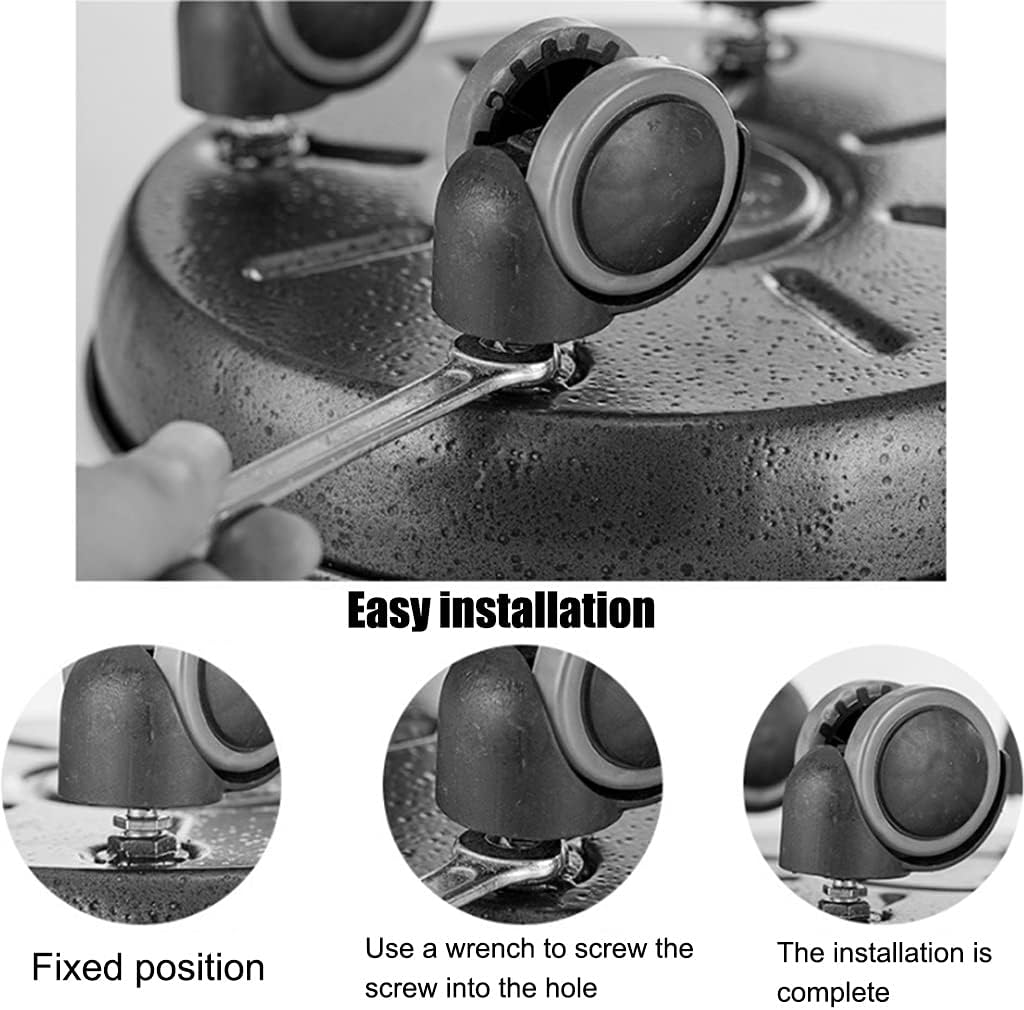 Easy installation

Fixed position

Use a wrench to screw the screw into the hole

The installation is complete