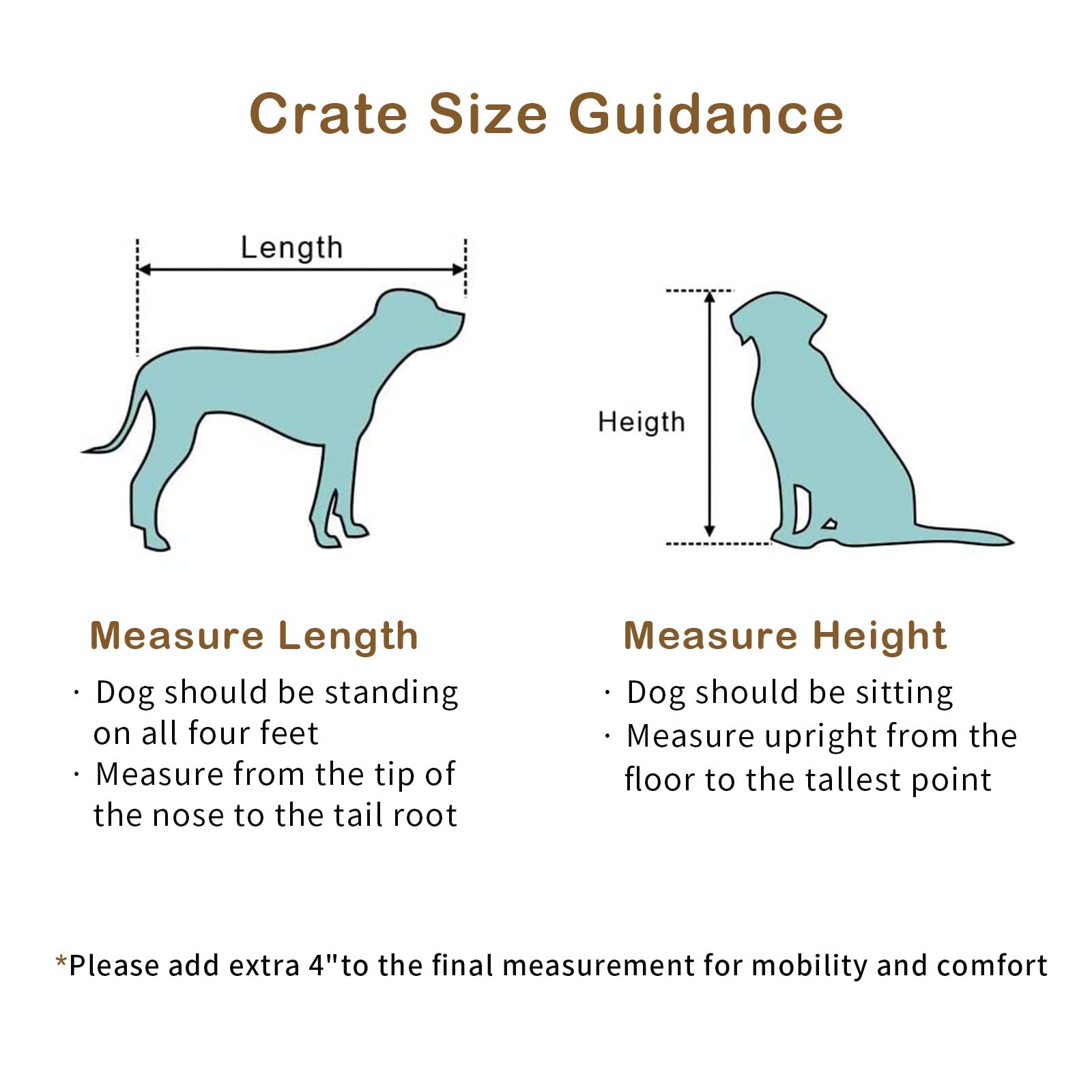 Crate Size Guidance

Length

Heigth

Measure Length
· Dog should be standing on all four feet
· Measure from the tip of the nose to the tail root

Measure Height
· Dog should be sitting
· Measure upright from the floor to the tallest point

*Please add extra 4"to the final measurement for mobility and comfort