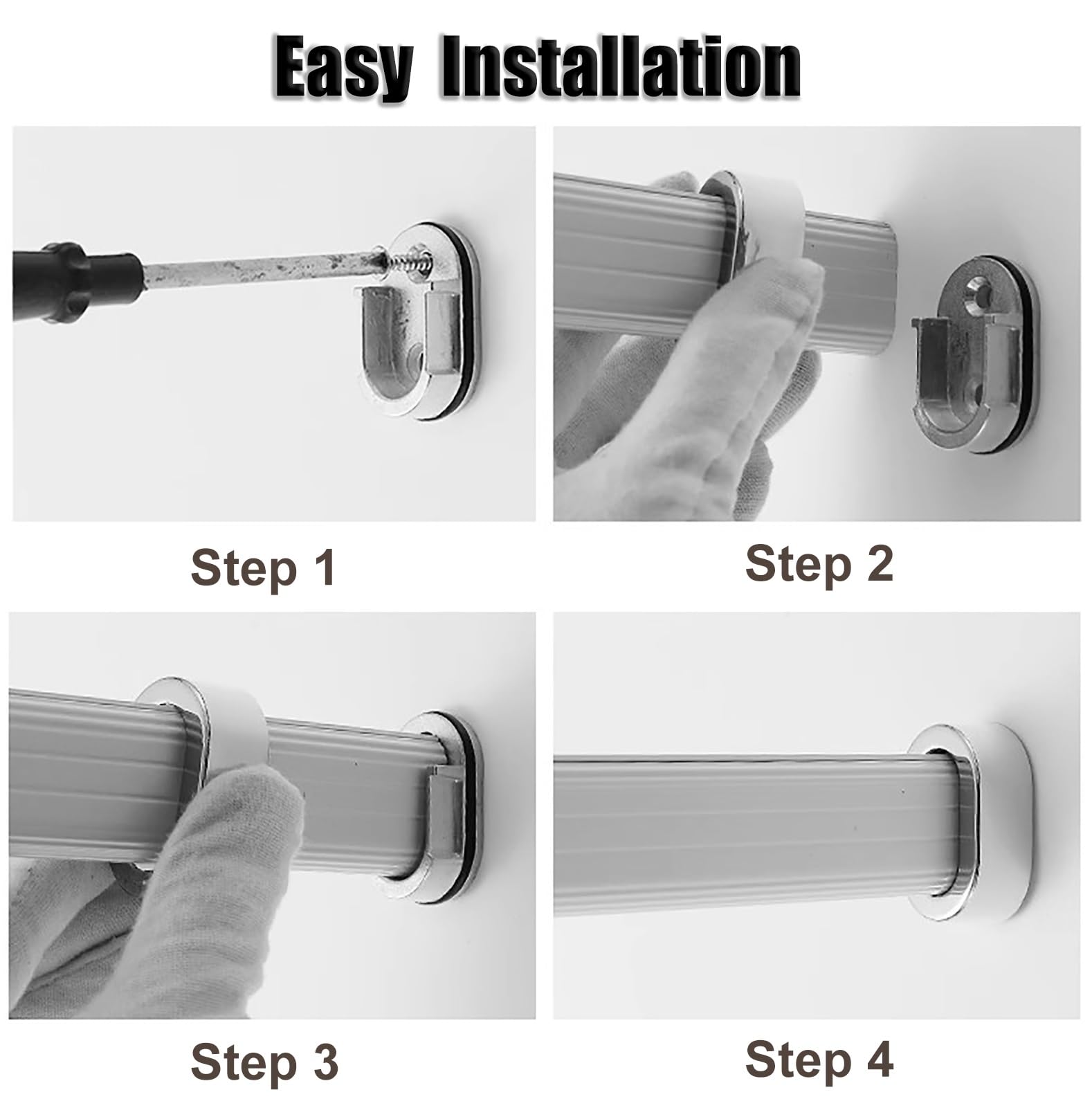 Easy Installation

Step 1

Step 2

Step 3

Step 4