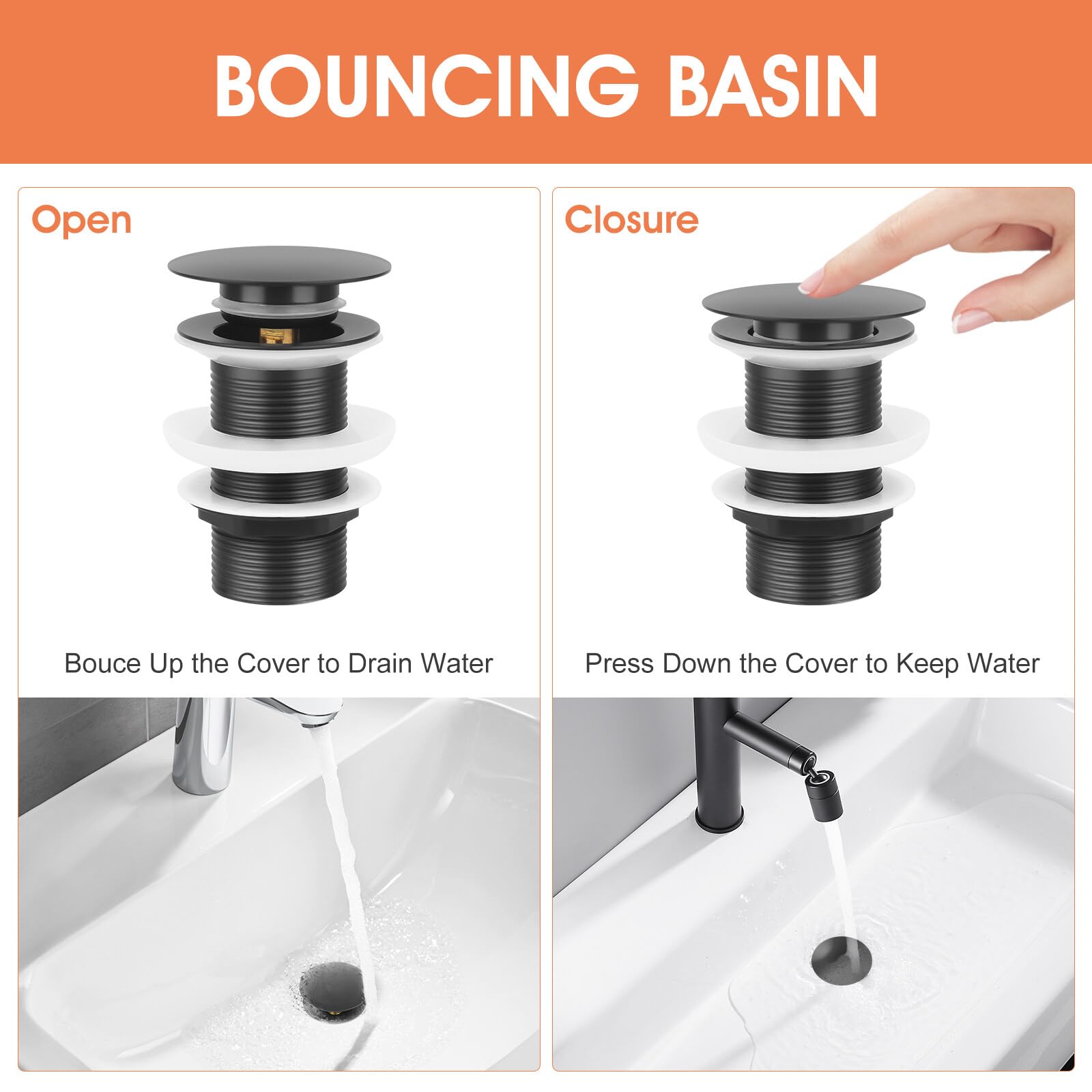 BOUNCING BASIN

Open

Bouce Up the Cover to Drain Water

Closure

Press Down the Cover to Keep Water