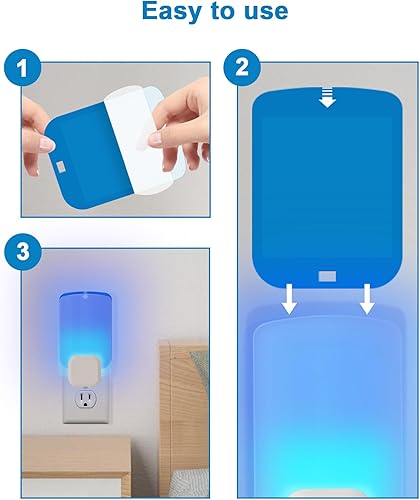 Easy to use

1

2

3