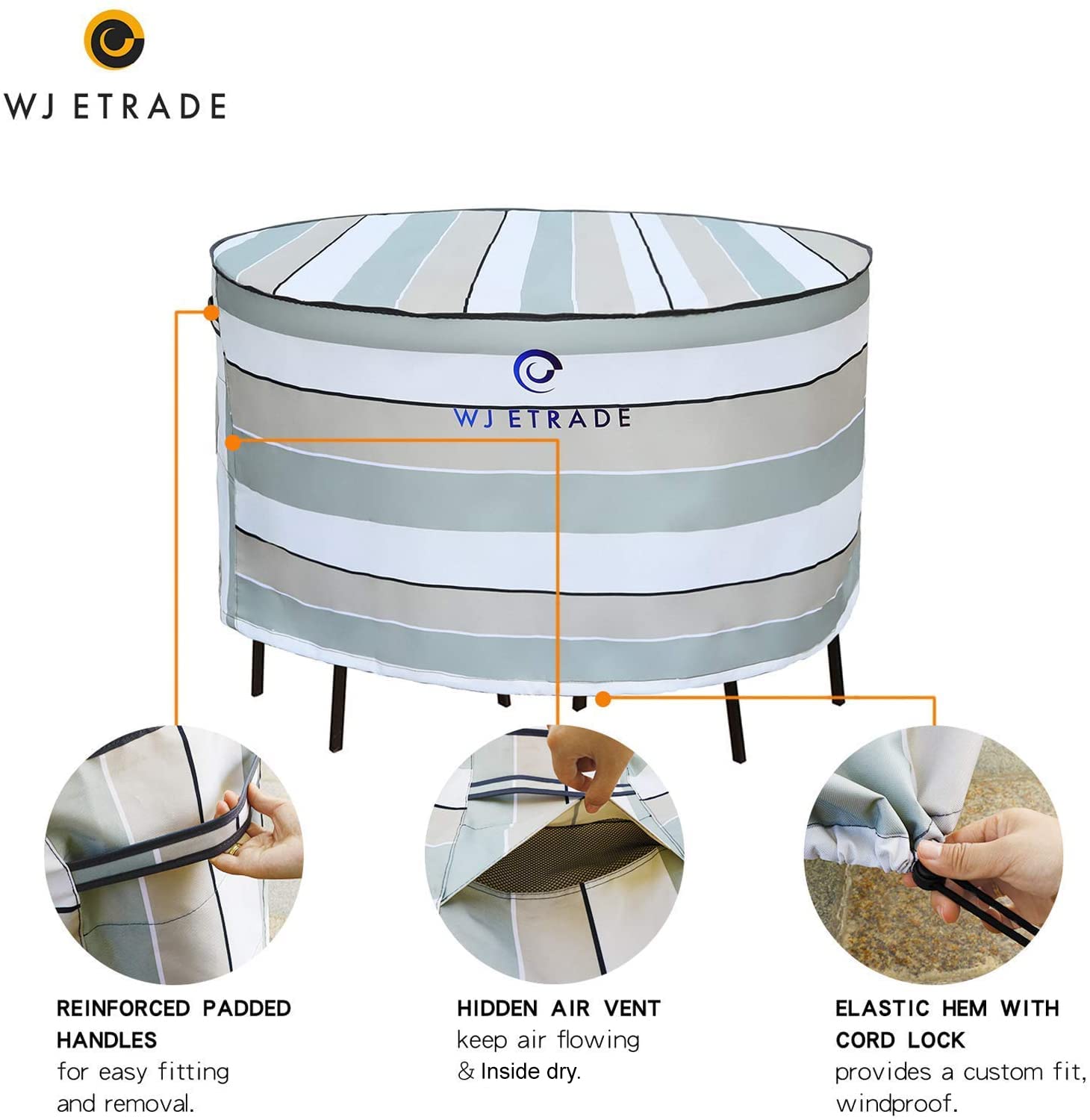 WJ ETRADE

WJ ETRADE

REINFORCED PADDED HANDLES
for easy fitting and removal.

HIDDEN AIR VENT
keep air flowing & Inside dry.

ELASTIC HEM WITH CORD LOCK
provides a custom fit, windproof.