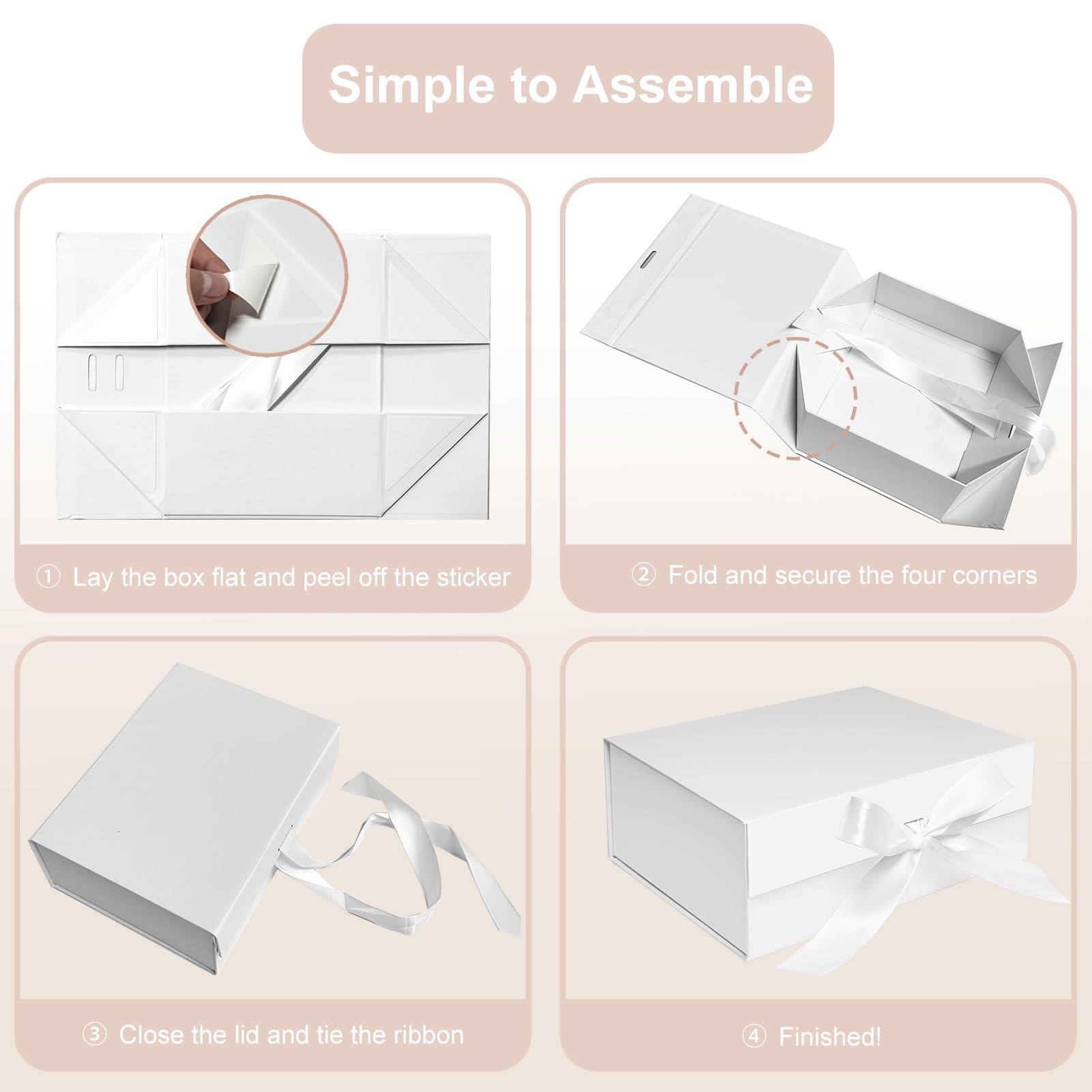 Simple to Assemble

① Lay the box flat and peel off the sticker

② Fold and secure the four corners

③ Close the lid and tie the ribbon

④ Finished!