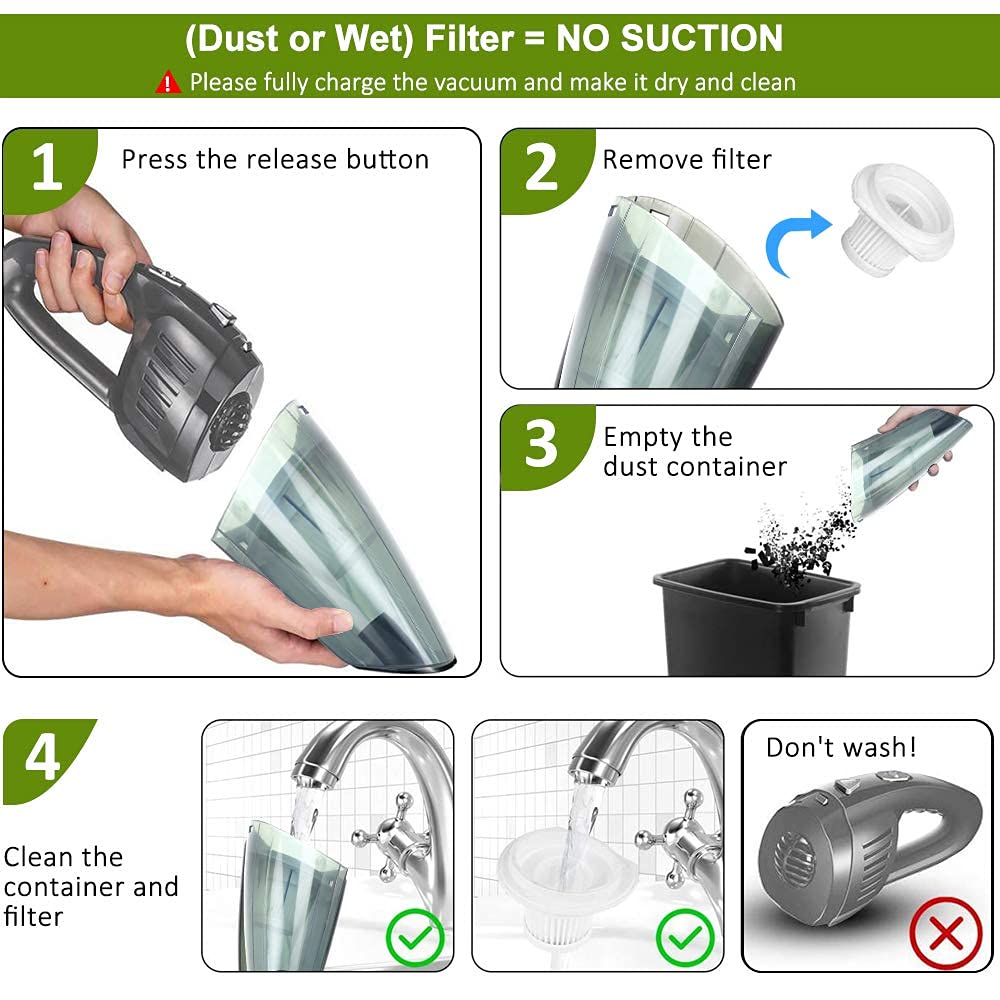 (Dust or Wet) Filter = NO SUCTION

Please fully charge the vacuum and make it dry and clean

1 Press the release button

2 Remove filter

3 Empty the dust container

4

Clean the container and filter

Don't wash!