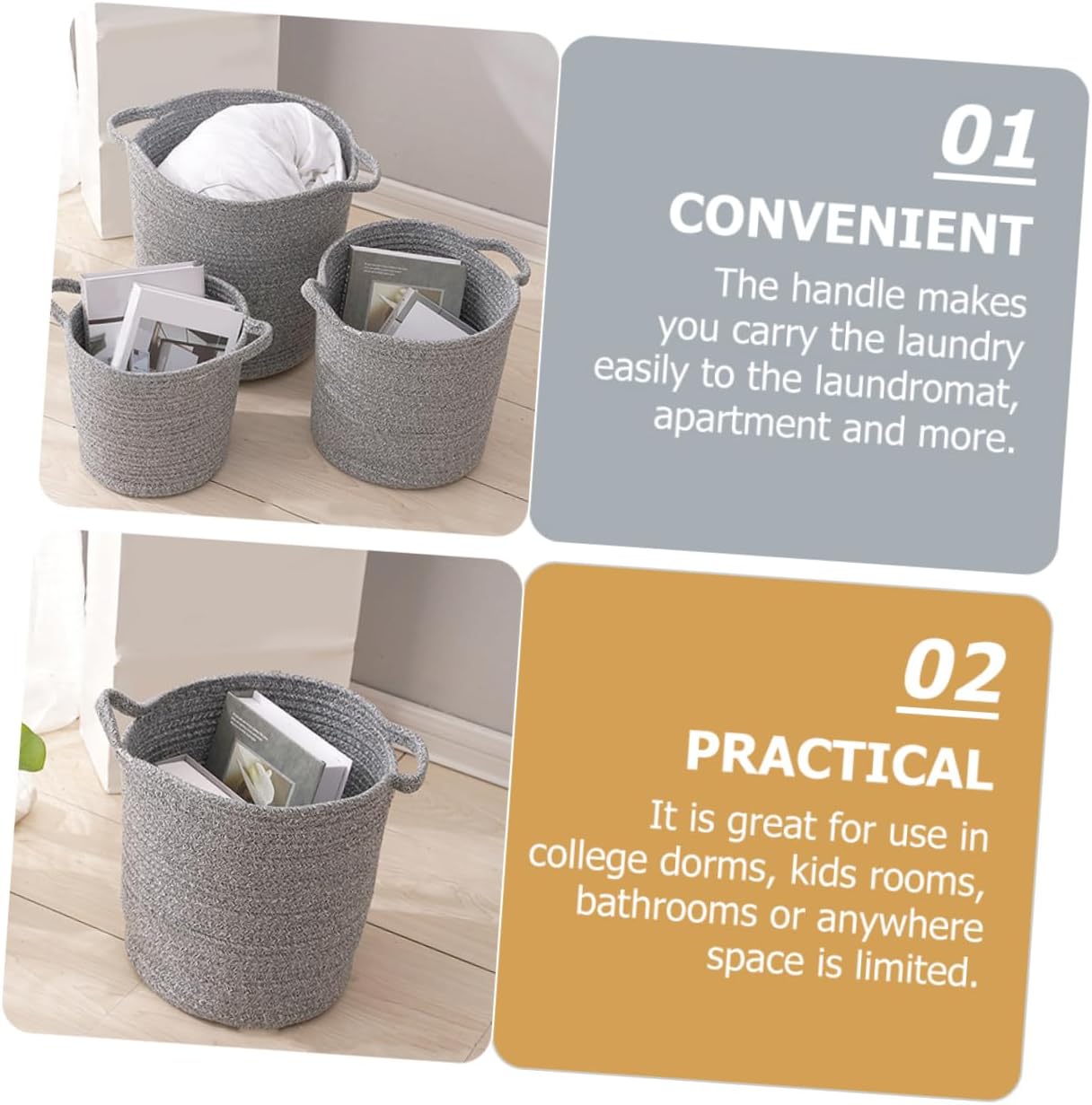 01

CONVENIENT

The handle makes you carry the laundry easily to the laundromat, apartment and more.

02

PRACTICAL

It is great for use in college dorms, kids rooms, bathrooms or anywhere space is limited.