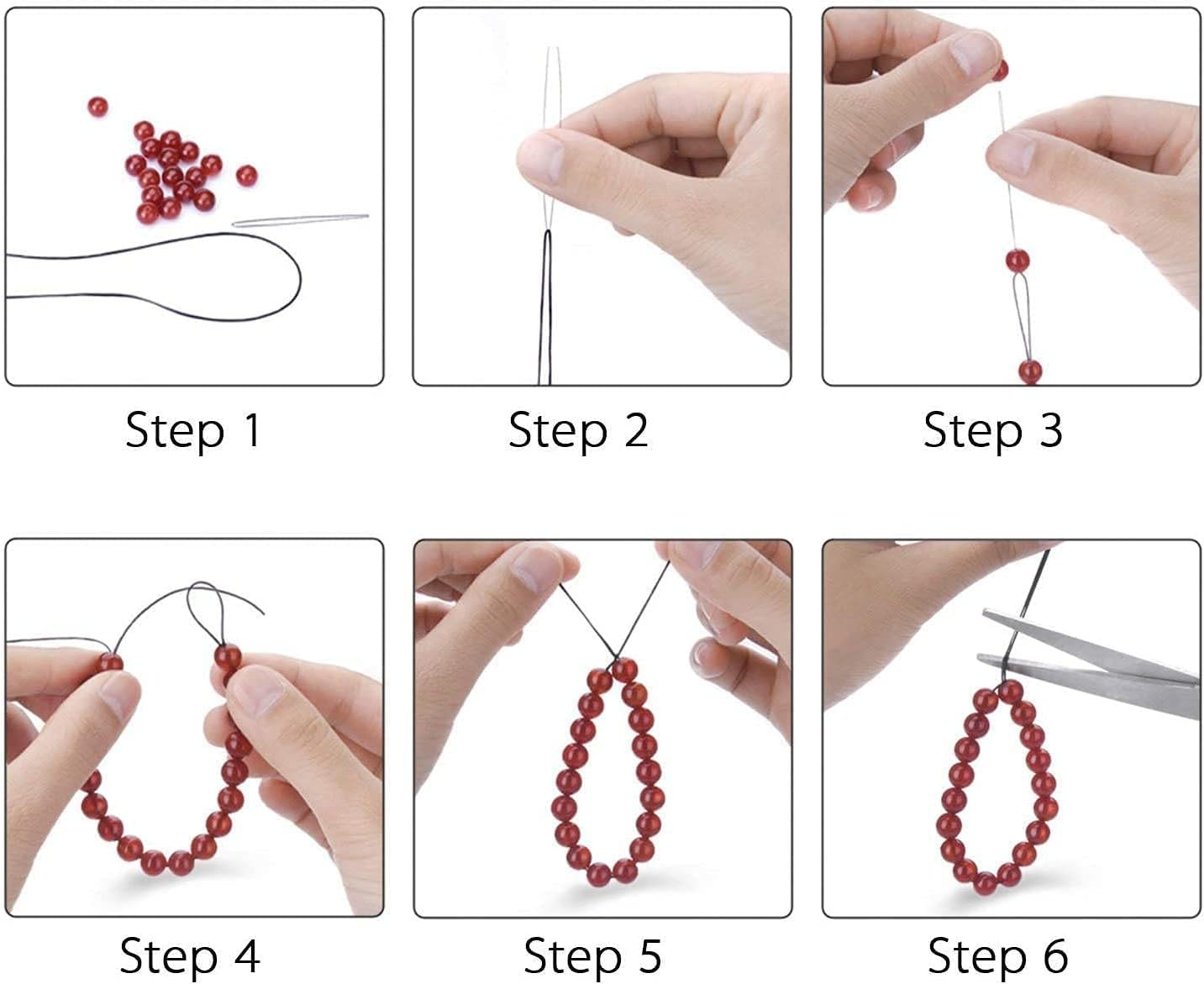 Step 1

Step 2

Step 3

Step 4

Step 5

Step 6