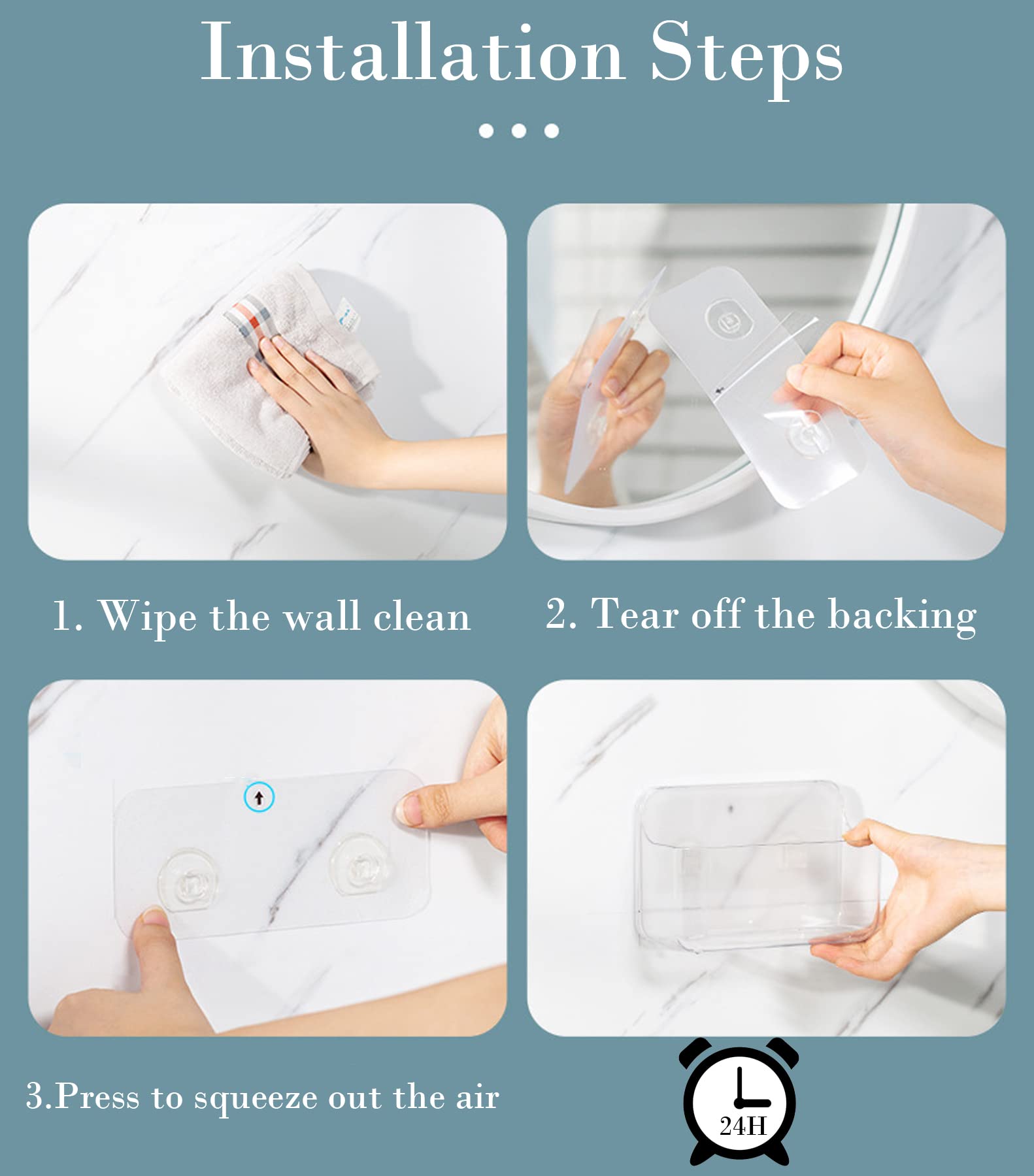 Installation Steps

1. Wipe the wall clean

2. Tear off the backing

3.Press to squeeze out the air

24H