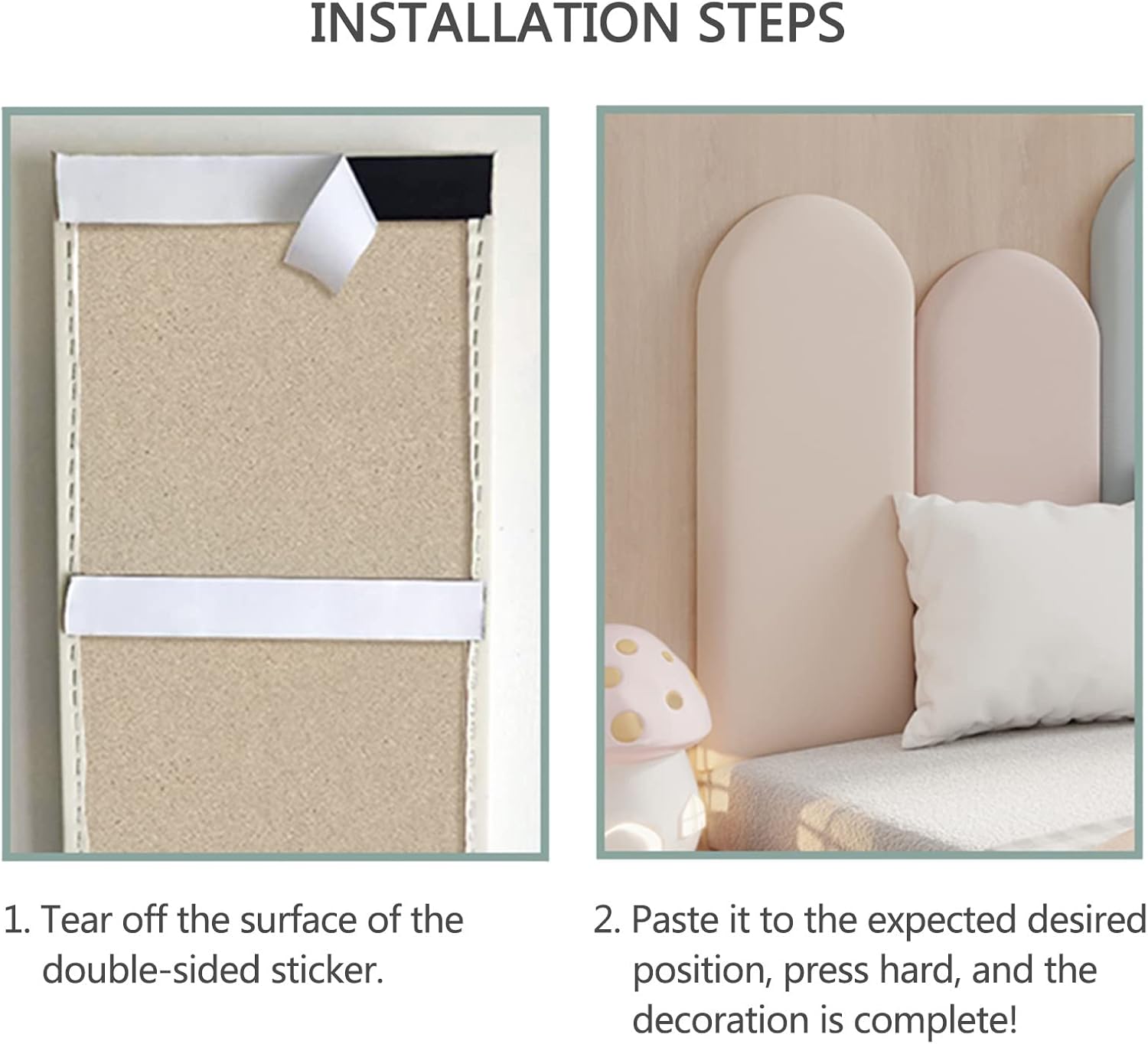 INSTALLATION STEPS

1. Tear off the surface of the double-sided sticker.

2. Paste it to the expected desired position, press hard, and the decoration is complete!