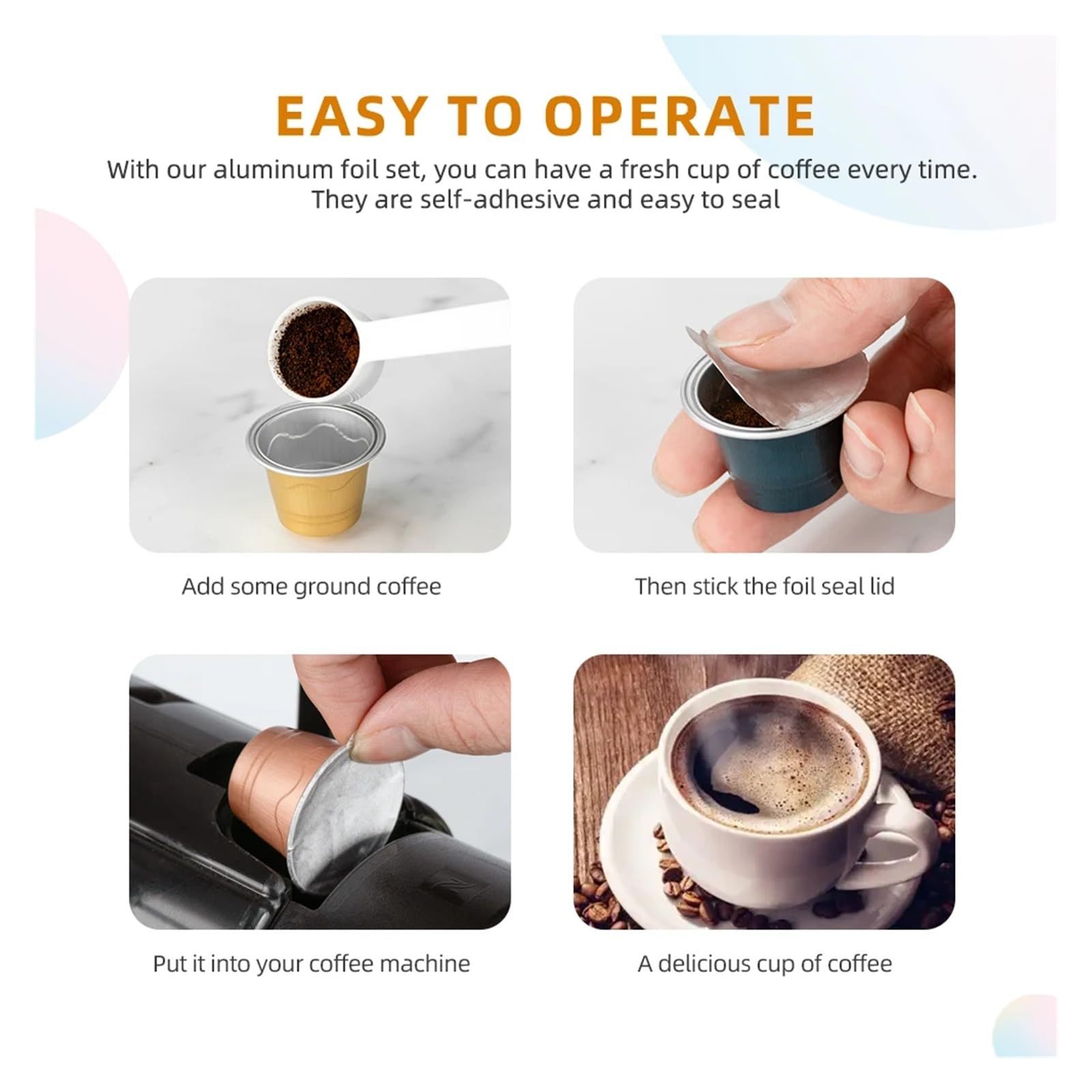 EASY TO OPERATE

With our aluminum foil set, you can have a fresh cup of coffee every time. They are self-adhesive and easy to seal

Add some ground coffee

Then stick the foil seal lid

Put it into your coffee machine

A delicious cup of coffee