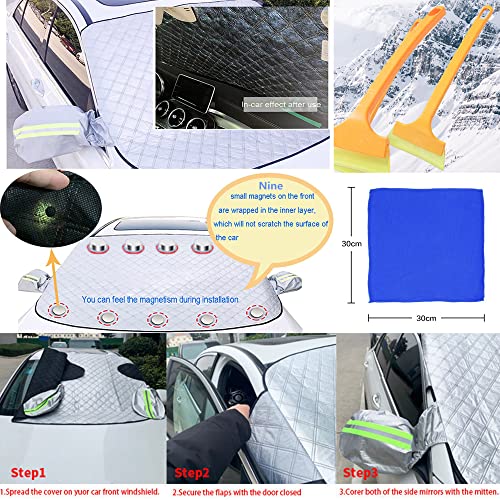 In-car effect after use

Nine small magnets on the front are wrapped in the inner layer, which will not scratch the surface of the car

You can feel the magnetism during installation

30cm

30cm

Step1

1.Spread the cover on yuor car front windshield.

Step2

2.Secure the flaps with the door closed

Step3

3.Corer both of the side mirrors with the mitten.