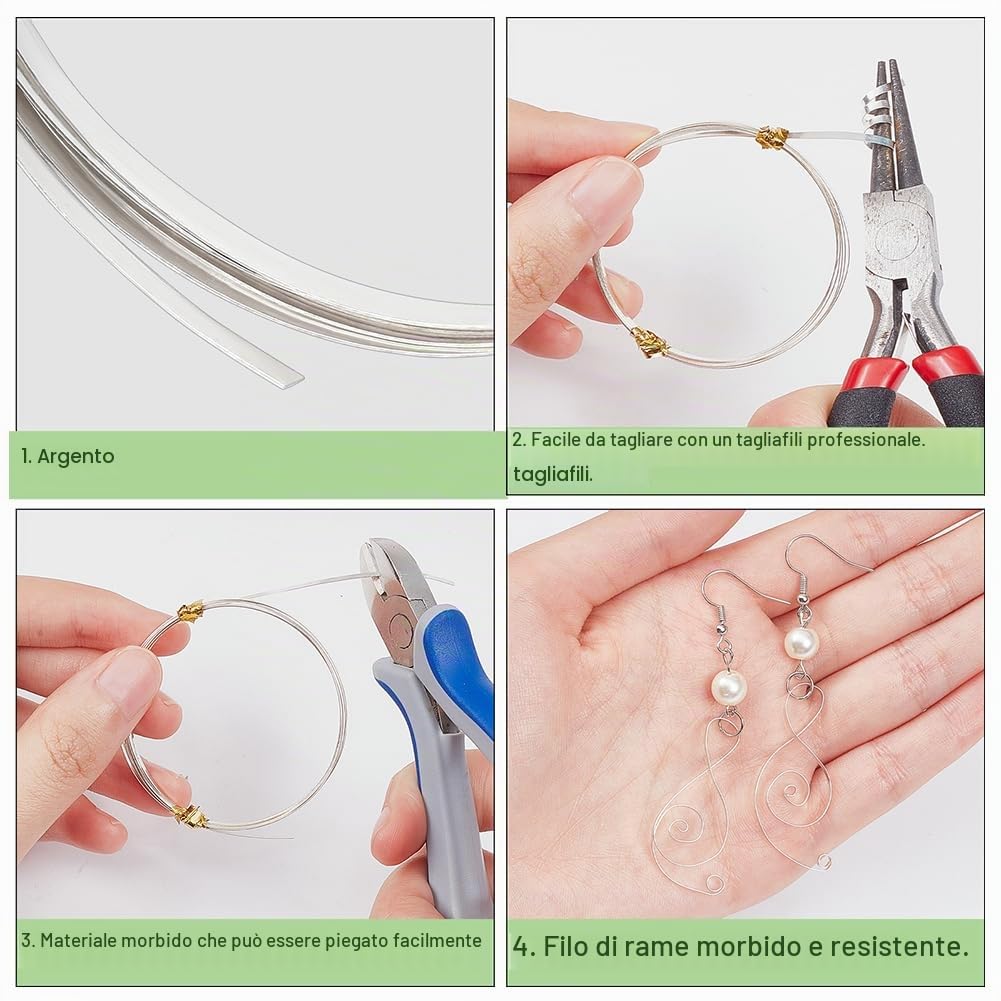 1. Argento

2. Facile da tagliare con un tagliafili professionale.
tagliafili.

3. Materiale morbido che può essere piegato facilmente

4. Filo di rame morbido e resistente.