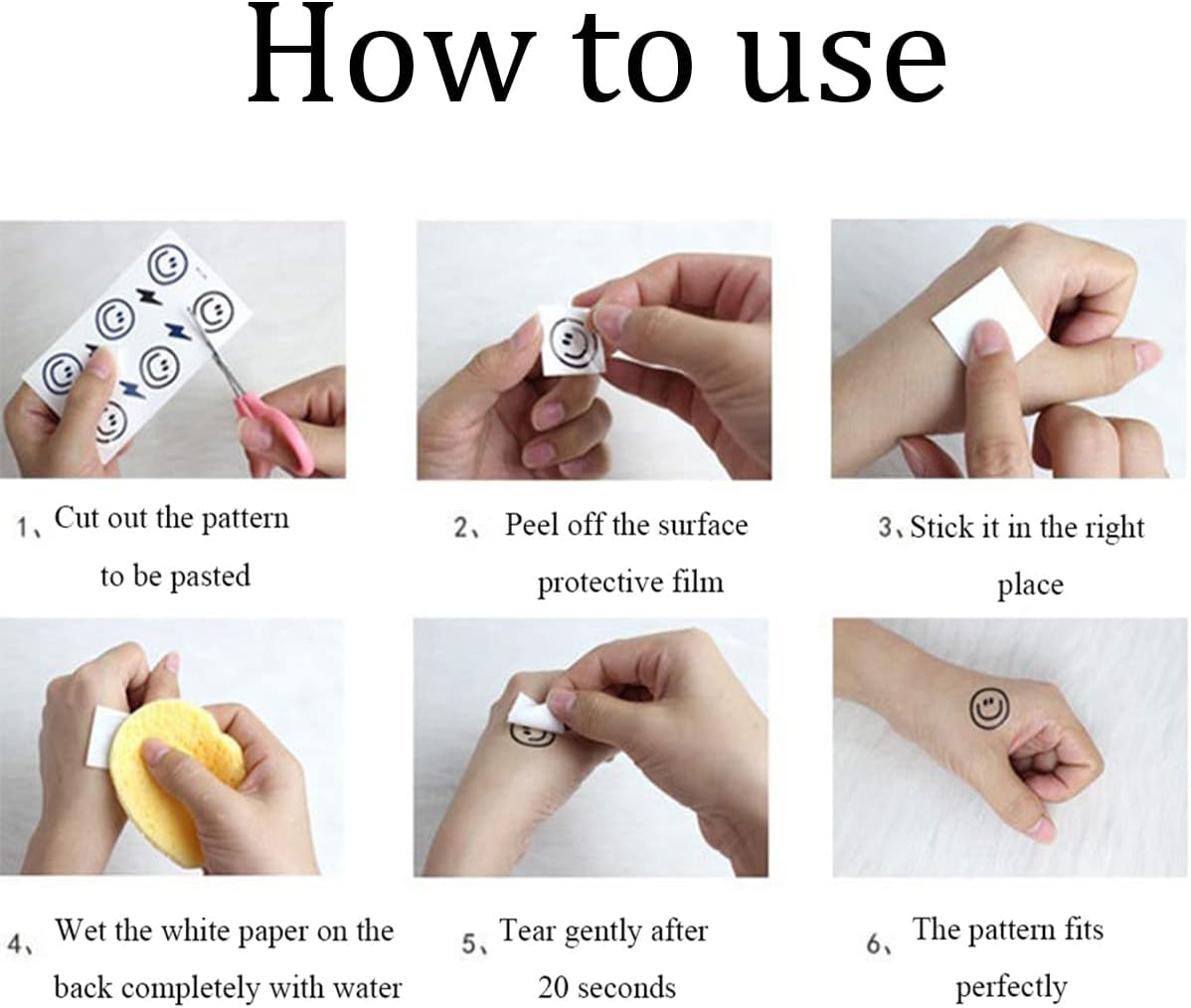 How to use

1、Cut out the pattern to be pasted

2、Peel off the surface protective film

3、Stick it in the right place

4、Wet the white paper on the back completely with water

5、Tear gently after 20 seconds

6、The pattern fits perfectly