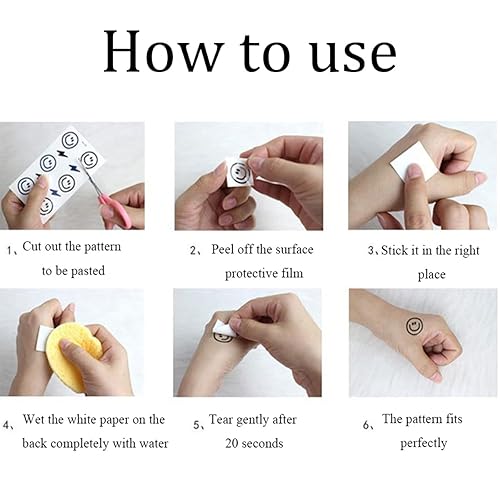 How to use

1、Cut out the pattern to be pasted

2、 Peel off the surface protective film

3、Stick it in the right place

4、 Wet the white paper on the back completely with water

5、Tear gently after 20 seconds

6、 The pattern fits perfectly