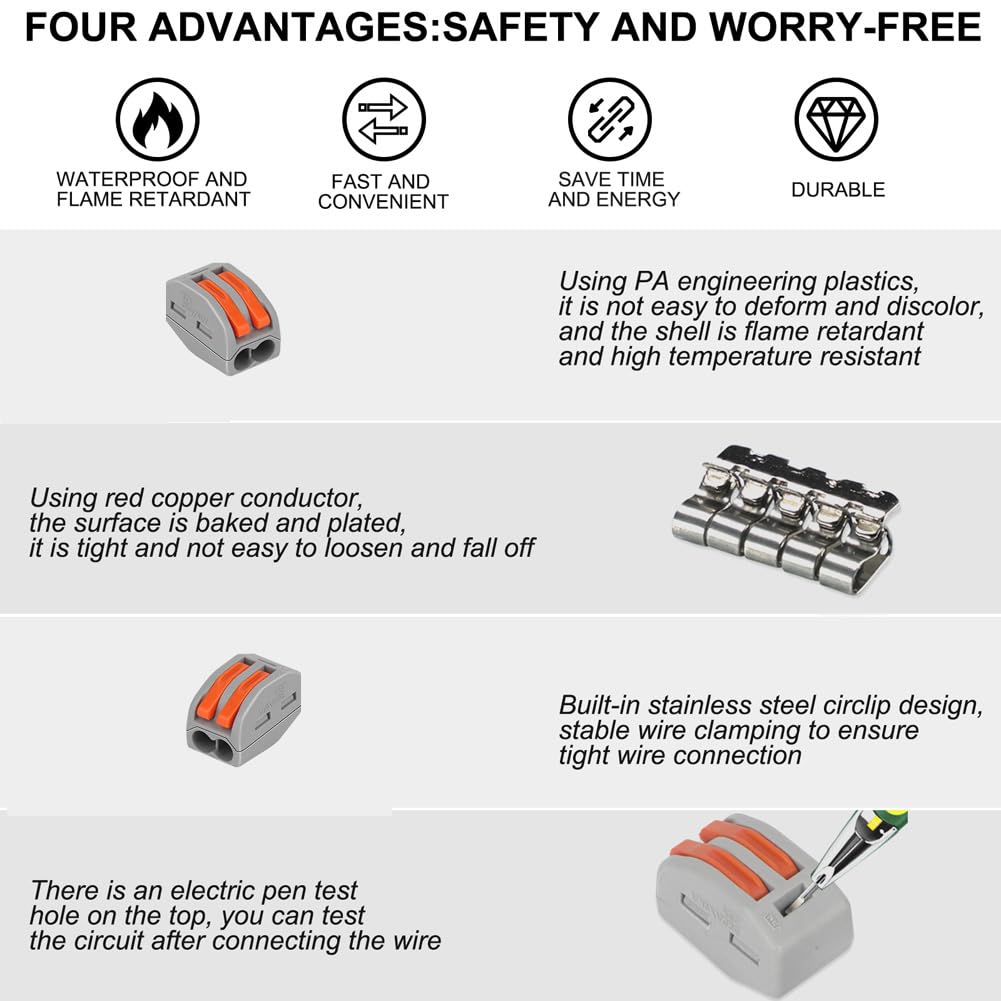 FOUR ADVANTAGES:SAFETY AND WORRY-FREE

WATERPROOF AND FLAME RETARDANT

FAST AND CONVENIENT

SAVE TIME AND ENERGY

DURABLE

Using PA engineering plastics, it is not easy to deform and discolor, and the shell is flame retardant and high temperature resistant

Using red copper conductor, the surface is baked and plated, it is tight and not easy to loosen and fall off

Built-in stainless steel circlip design, stable wire clamping to ensure tight wire connection

There is an electric pen test hole on the top, you can test the circuit after connecting the wire