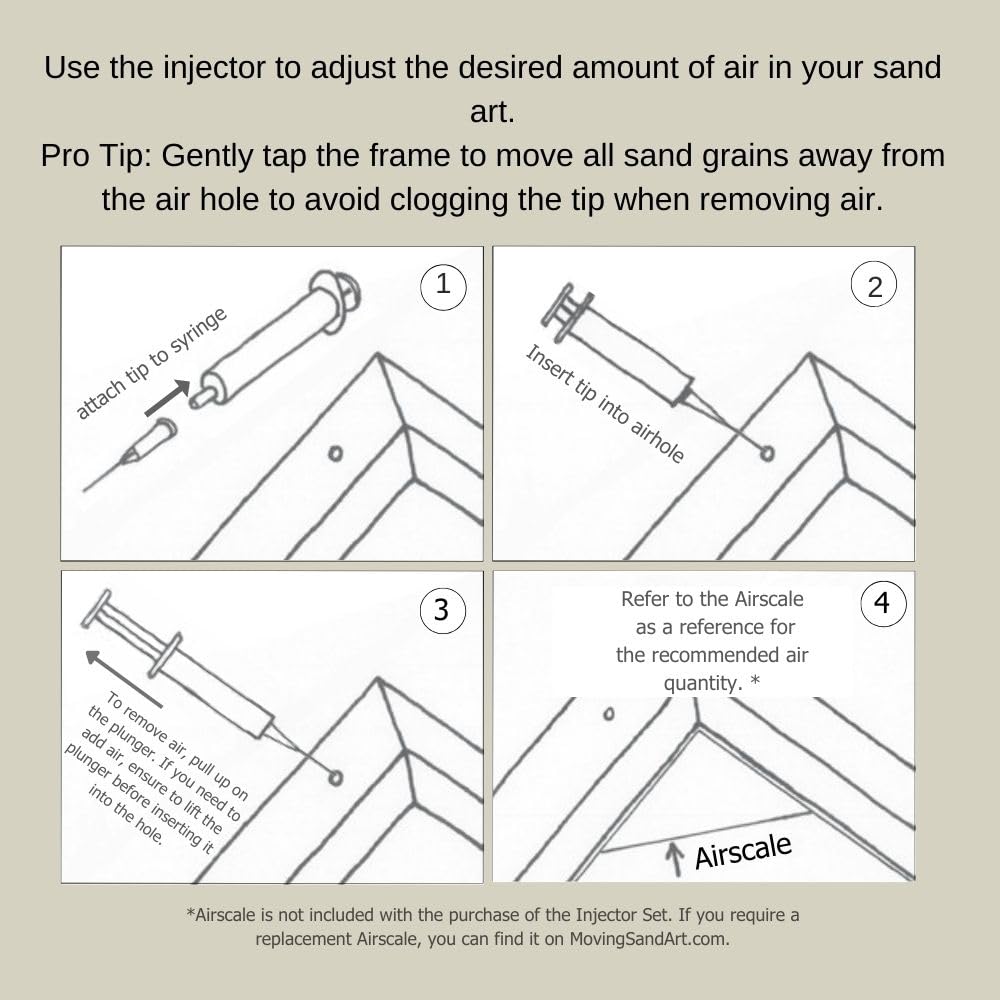 Use the injector to adjust the desired amount of air in your sand art.
Pro Tip: Gently tap the frame to move all sand grains away from the air hole to avoid clogging the tip when removing air.

1
attach tip to syringe

2
Insert tip into airhole

3
To remove air, pull up on the plunger. If you need to add air, ensure to lift the plunger before inserting it into the hole.

4
Refer to the Airscale as a reference for the recommended air quantity. *
Airscale

*Airscale is not included with the purchase of the Injector Set. If you require a replacement Airscale, you can find it on MovingSandArt.com.