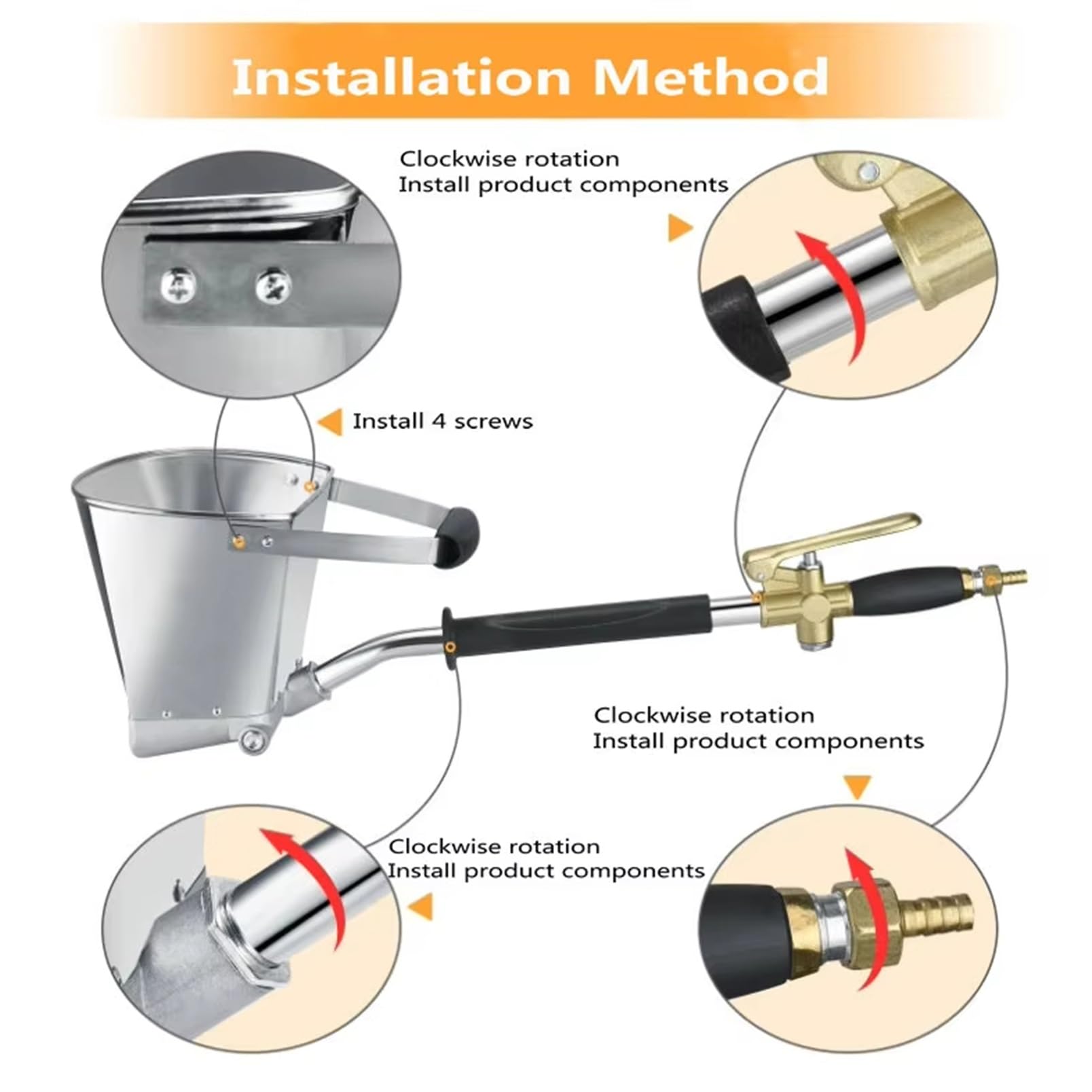 Installation Method

Clockwise rotation
Install product components

Install 4 screws

Clockwise rotation
Install product components

Clockwise rotation
Install product components