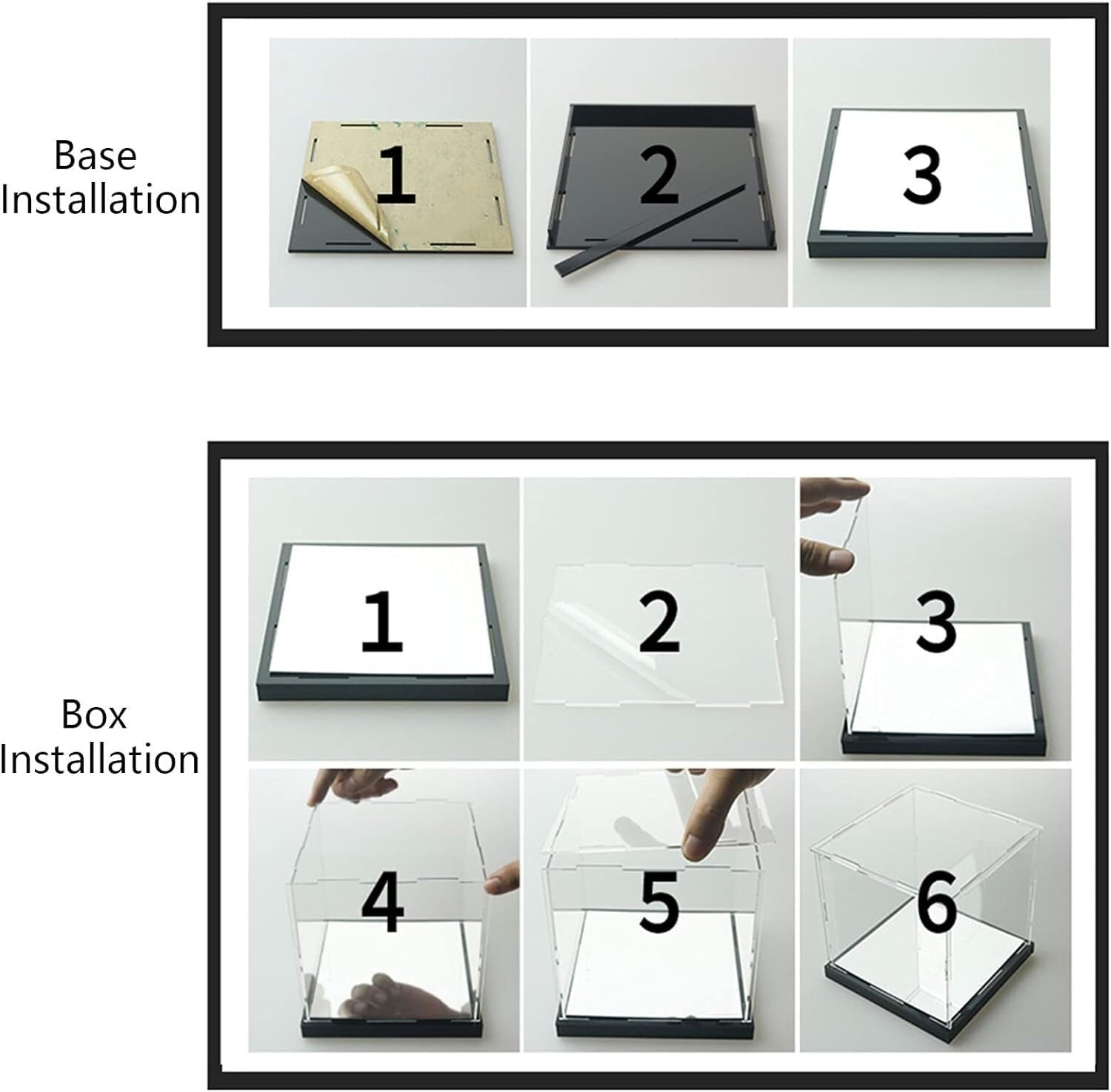 Base Installation

1

2

3

Box Installation

1

2

3

4

5

6