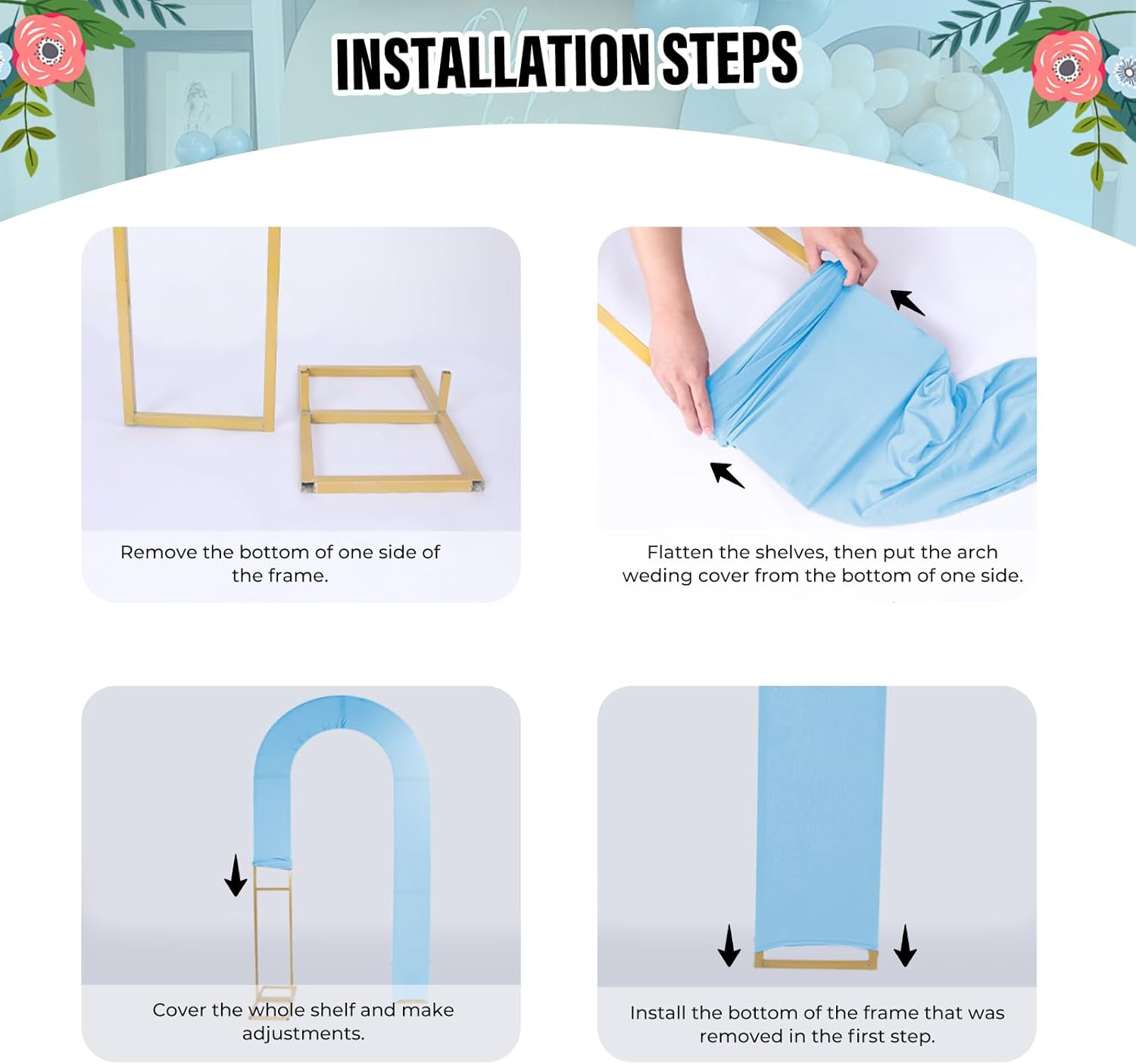 INSTALLATION STEPS

Remove the bottom of one side of the frame.

Flatten the shelves, then put the arch weding cover from the bottom of one side.

Cover the whole shelf and make adjustments.

Install the bottom of the frame that was removed in the first step.